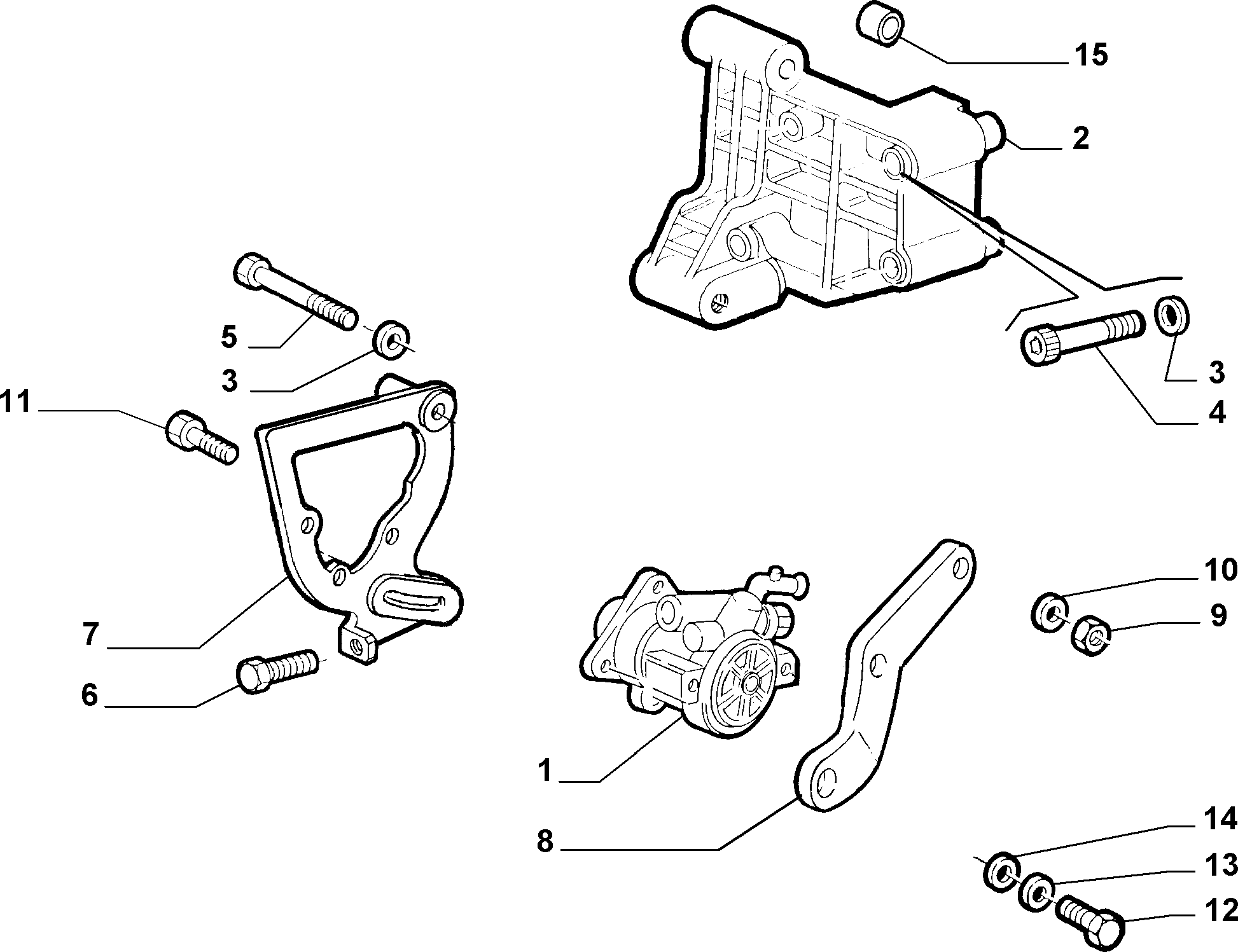 15

2

5

3

11

3

4

7

6

10

9

1

8

14

13

12