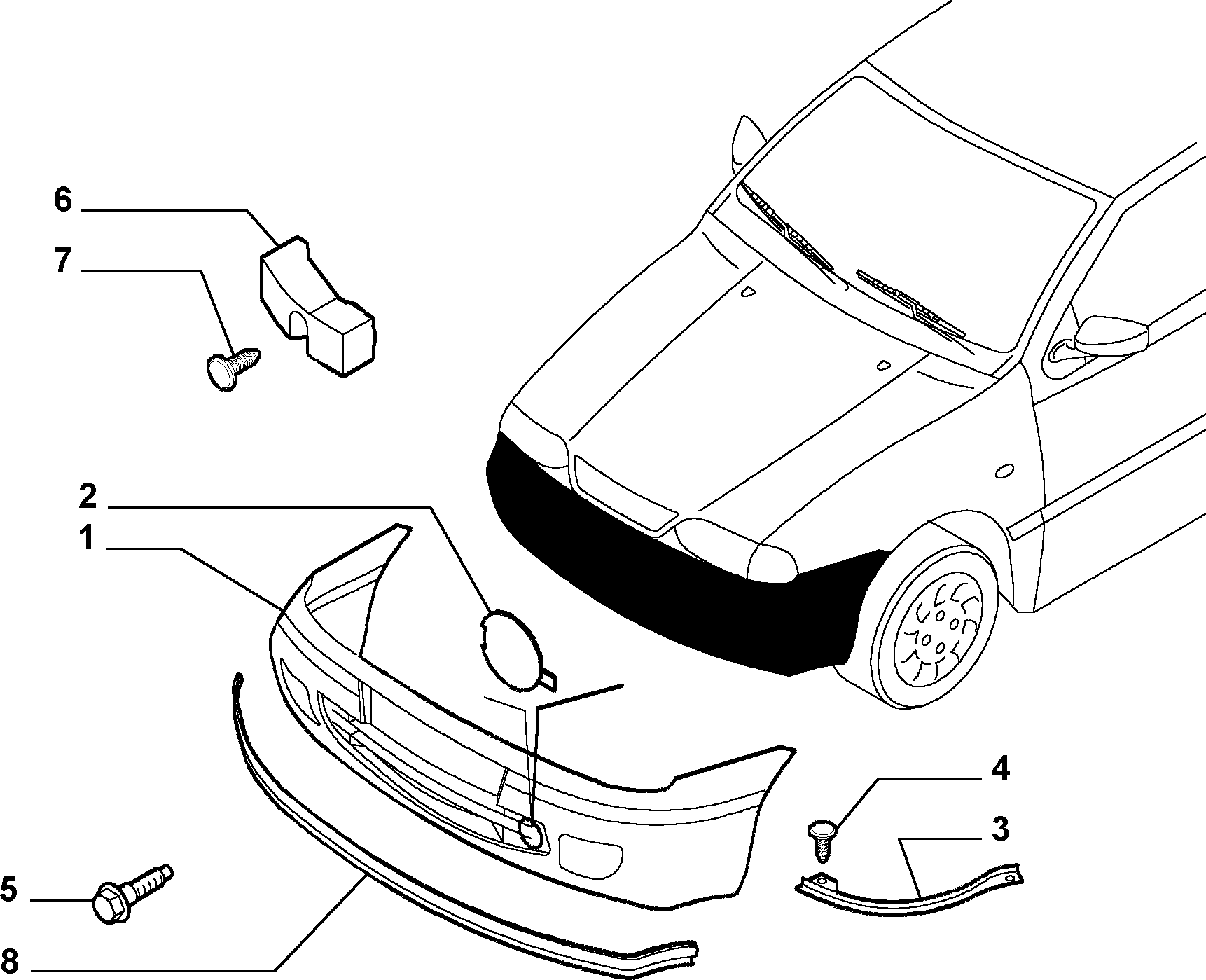 6
7
2
1
4
3
5
8