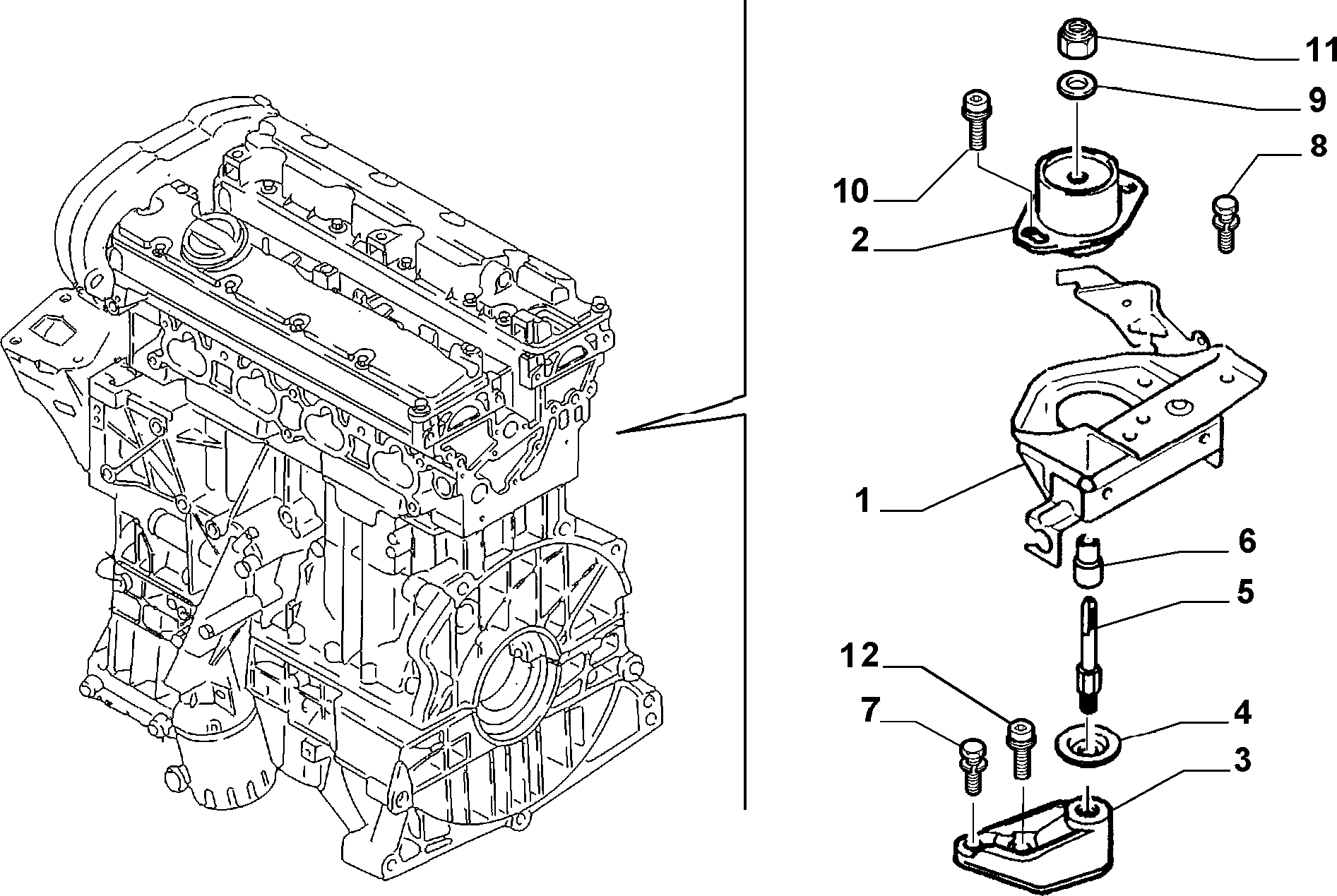 11
9
8
10
2
1
6
5
12
7
4
3