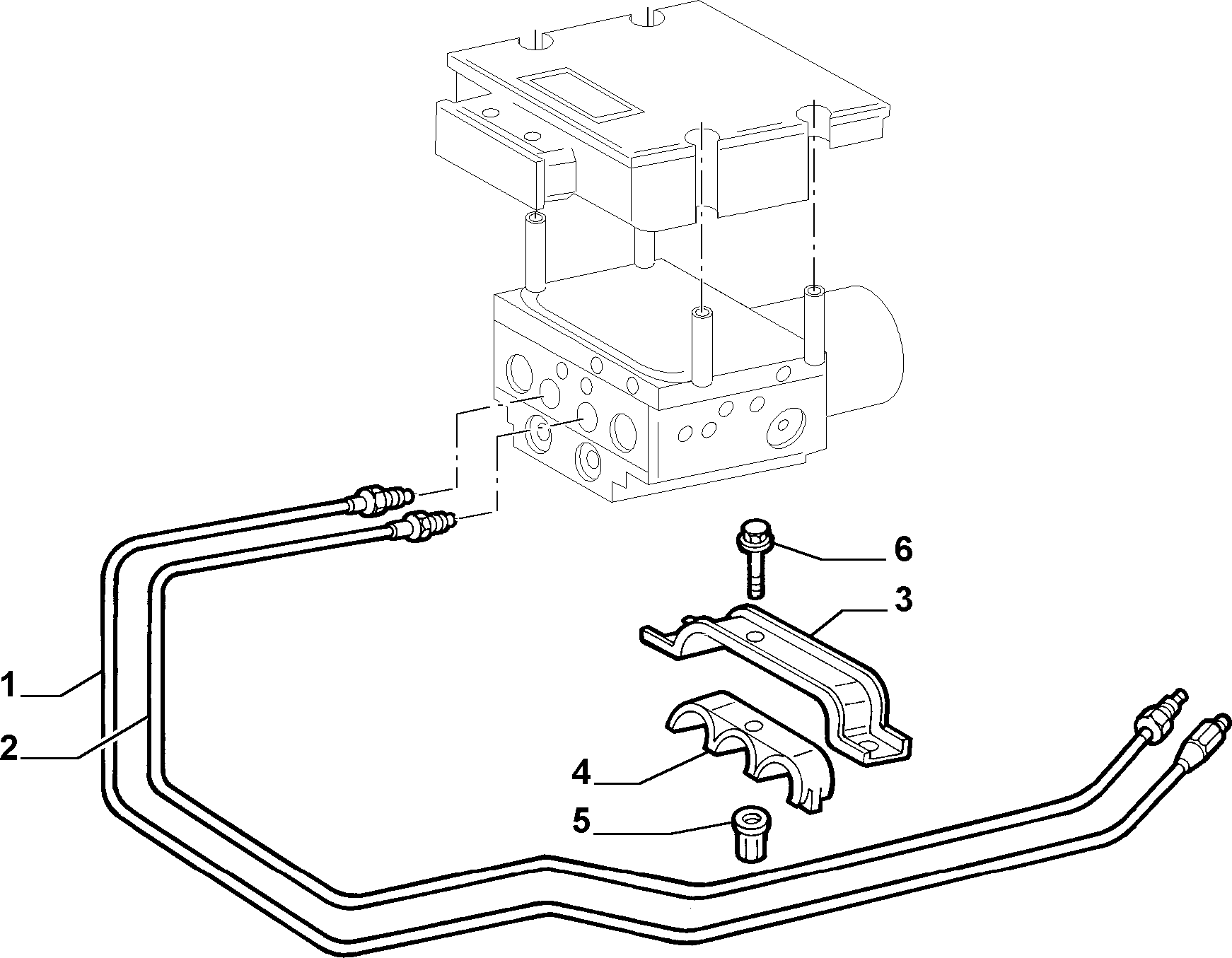 6
3
1
2
4
5