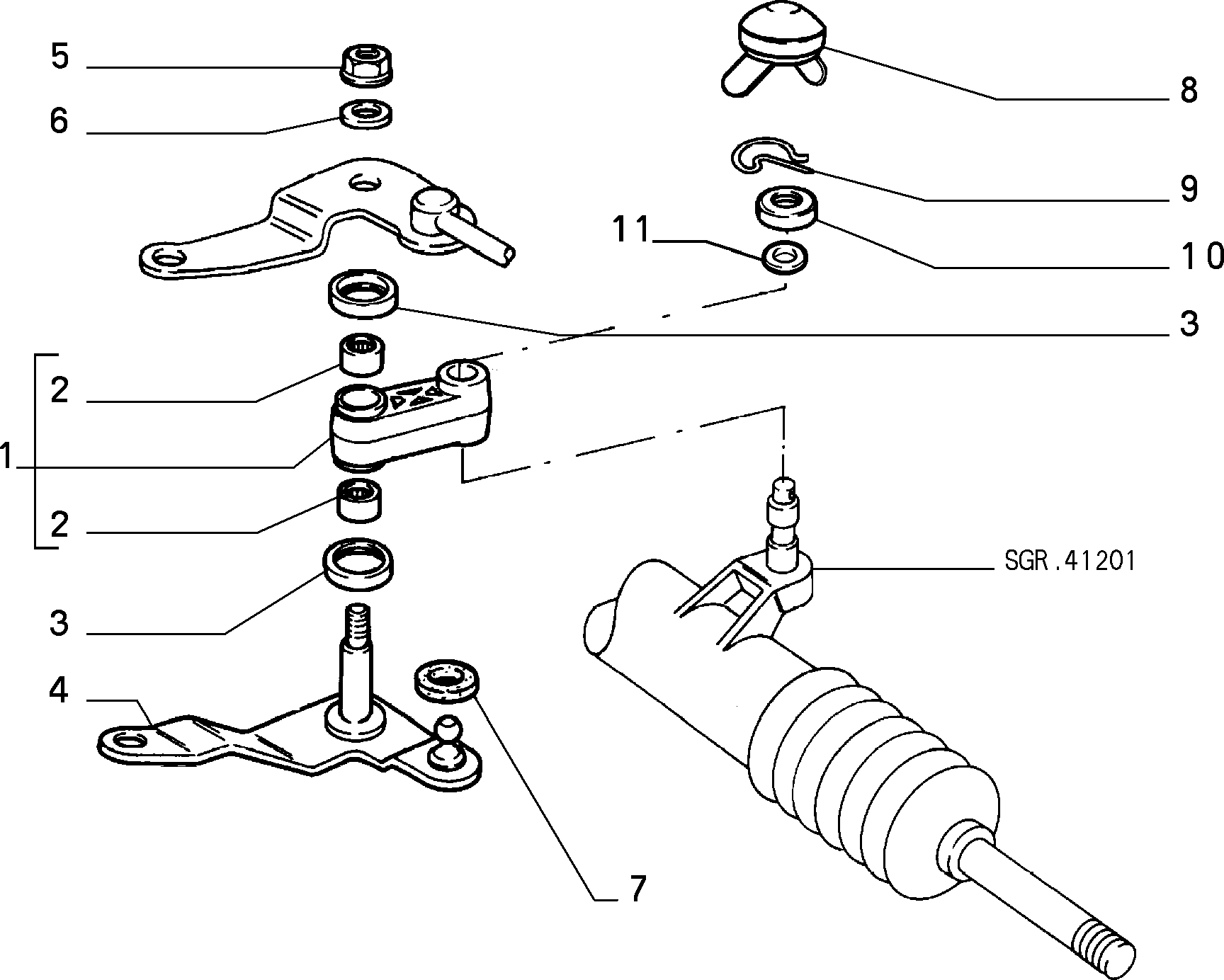 5
6
8
9
11
10
3
2
1
2
SGR.41201
3
4
7