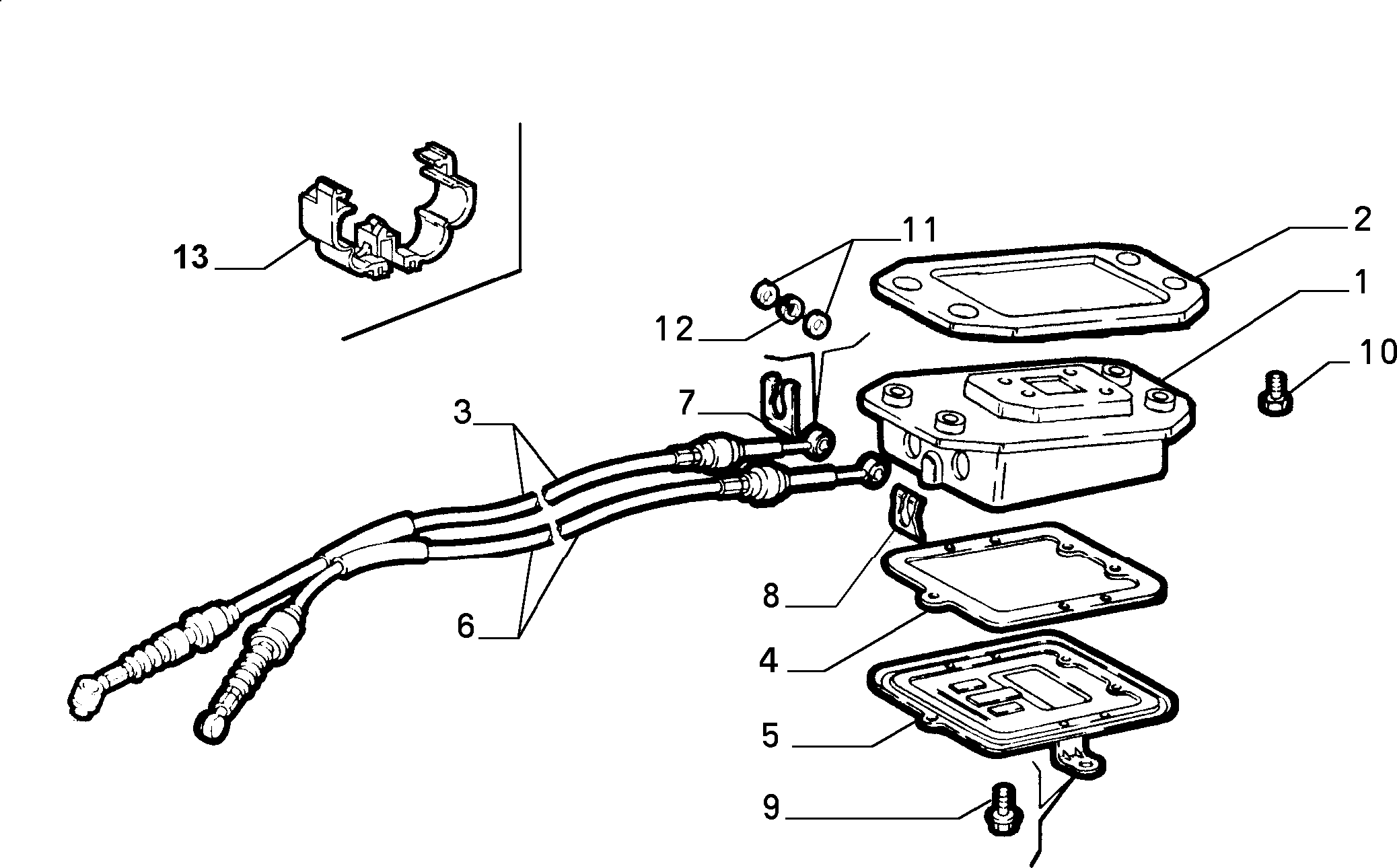 13
11
2
1
12
10
7
3
8
6
4
5
9