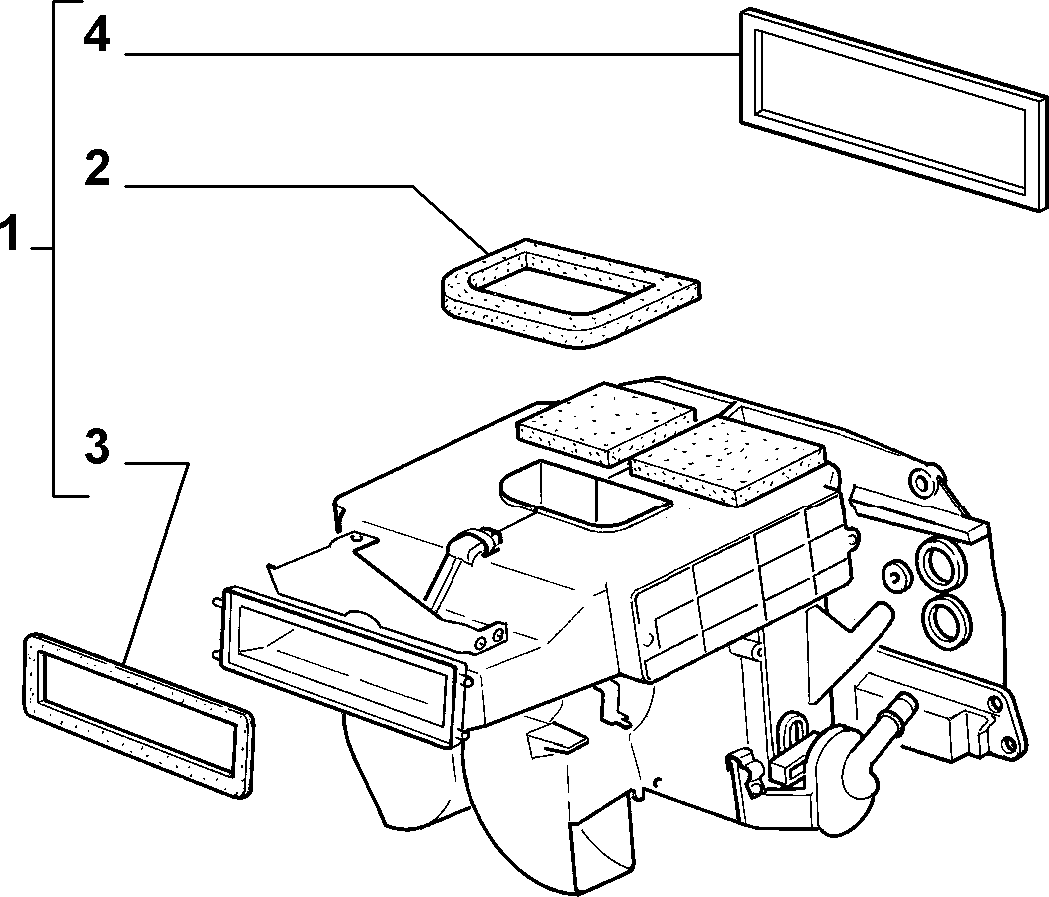 4
2
1
3