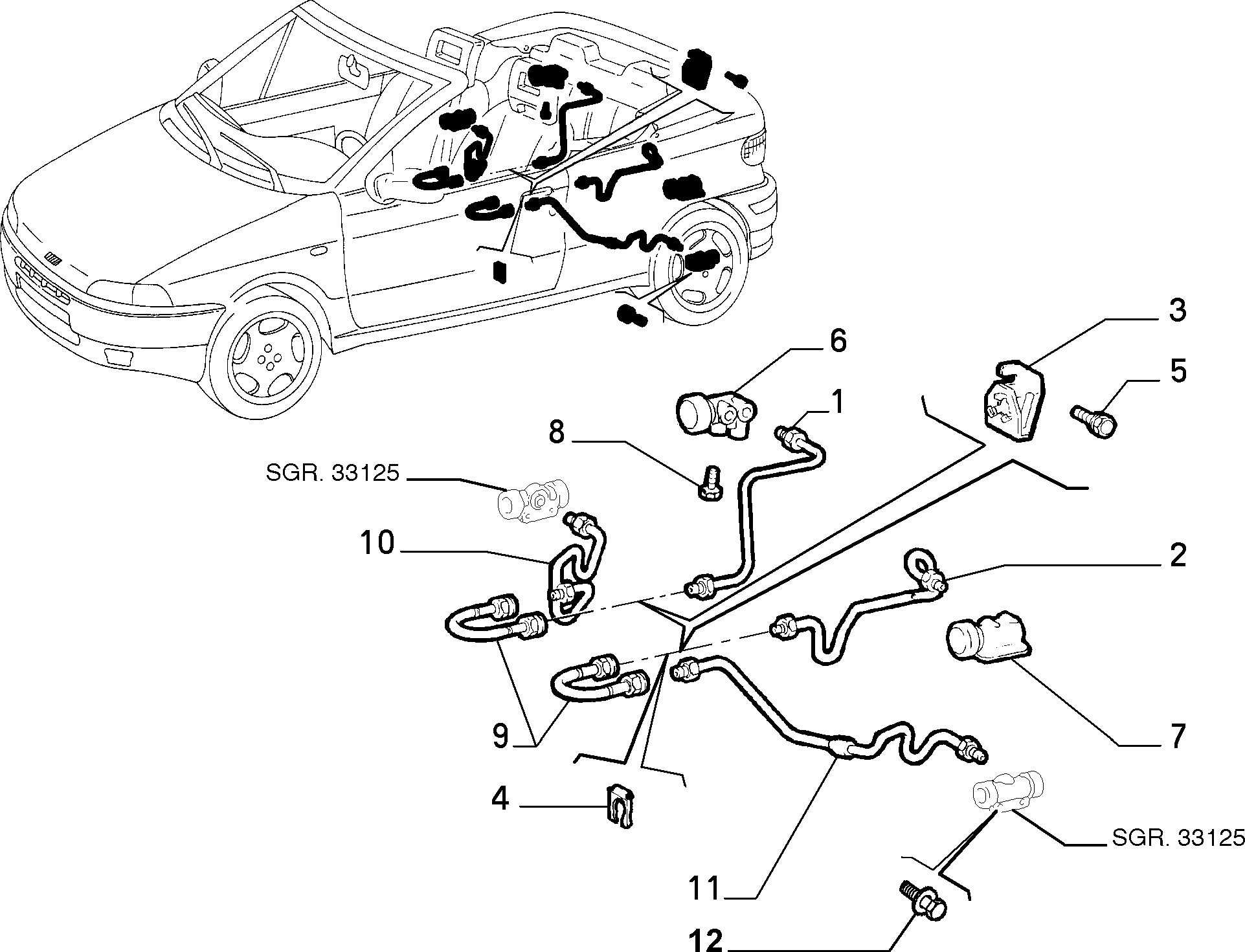 3
6
5
1
8
SGR. 33125
10
2
7
9
4
SGR. 33125
11
12