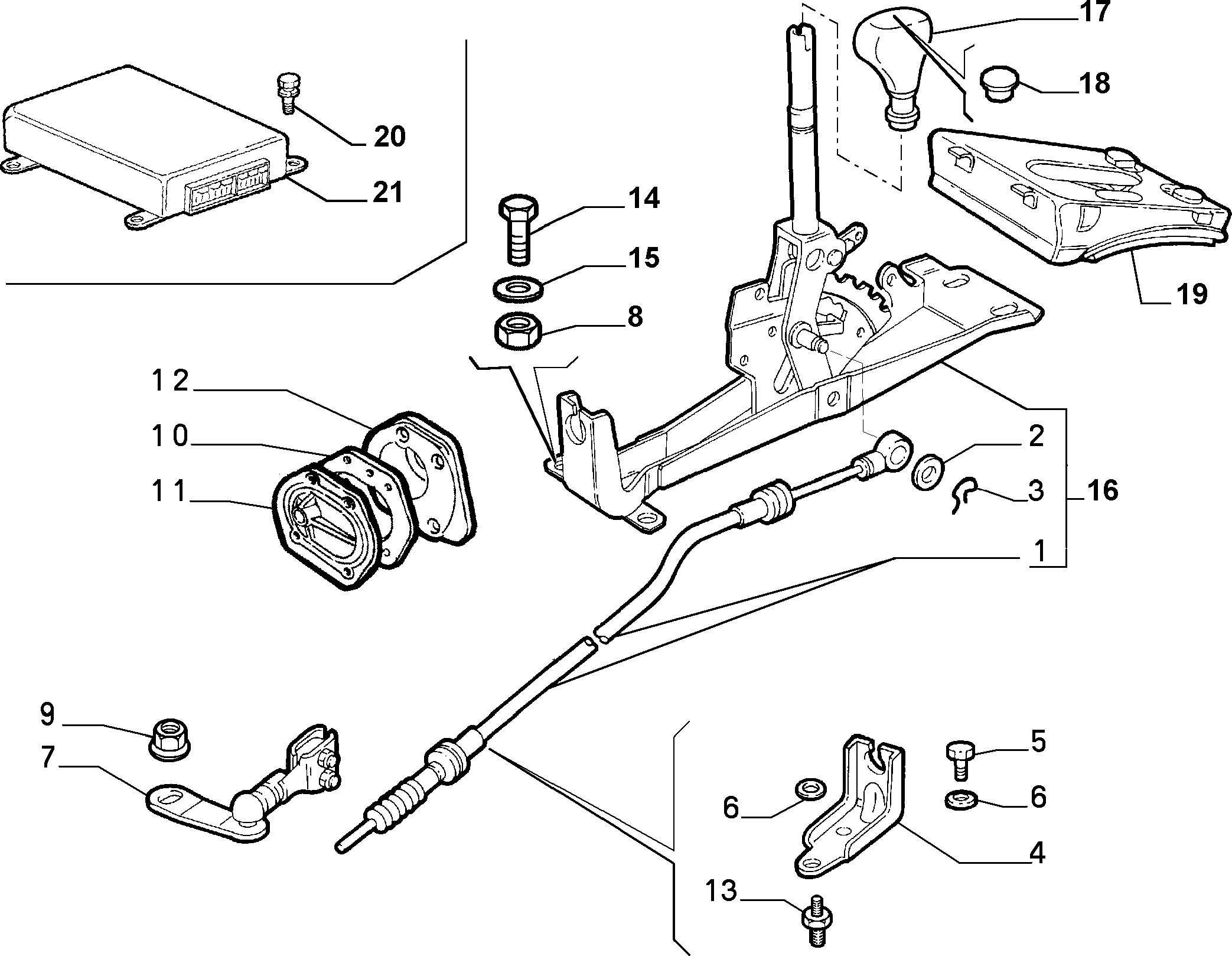 17
18
20
21
14
15
8
19
12
10
11
2
3
16
1
9
7
5
6
6
4
13