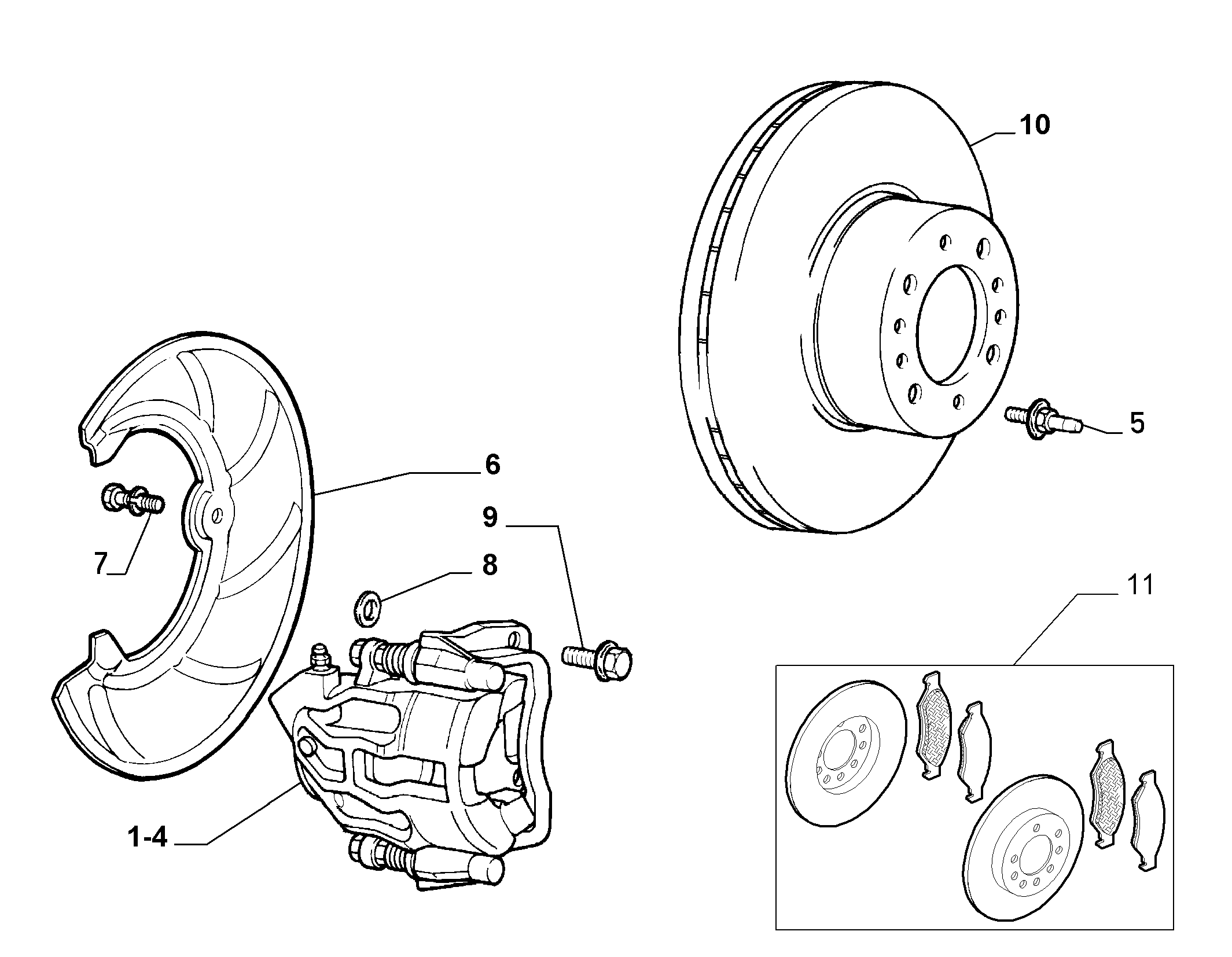 10

5

6

9

7

8

11

1-4