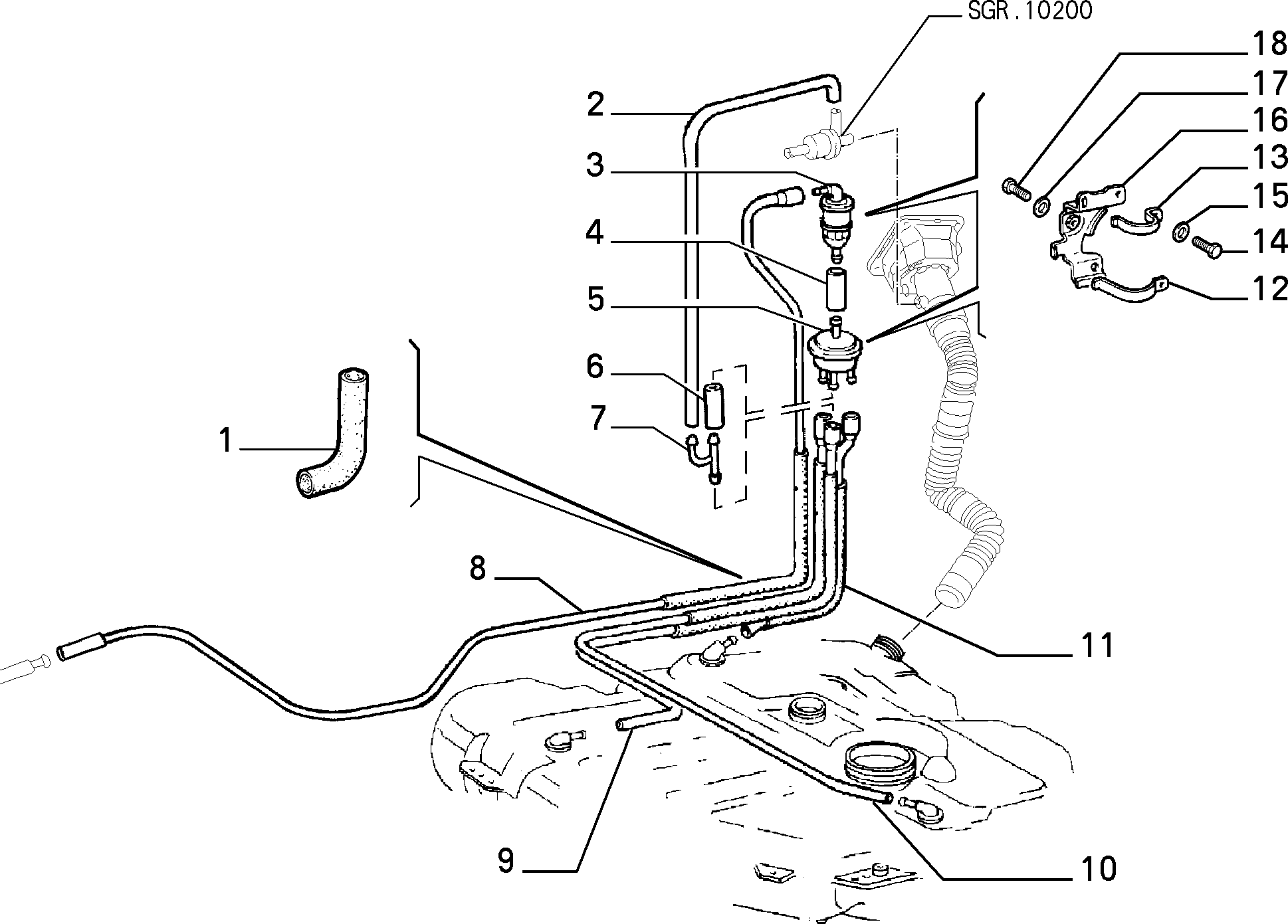 SGR.10200
18
17
16
13
15
14
12
2
3
4
5
6
7
1
8
11
9
10