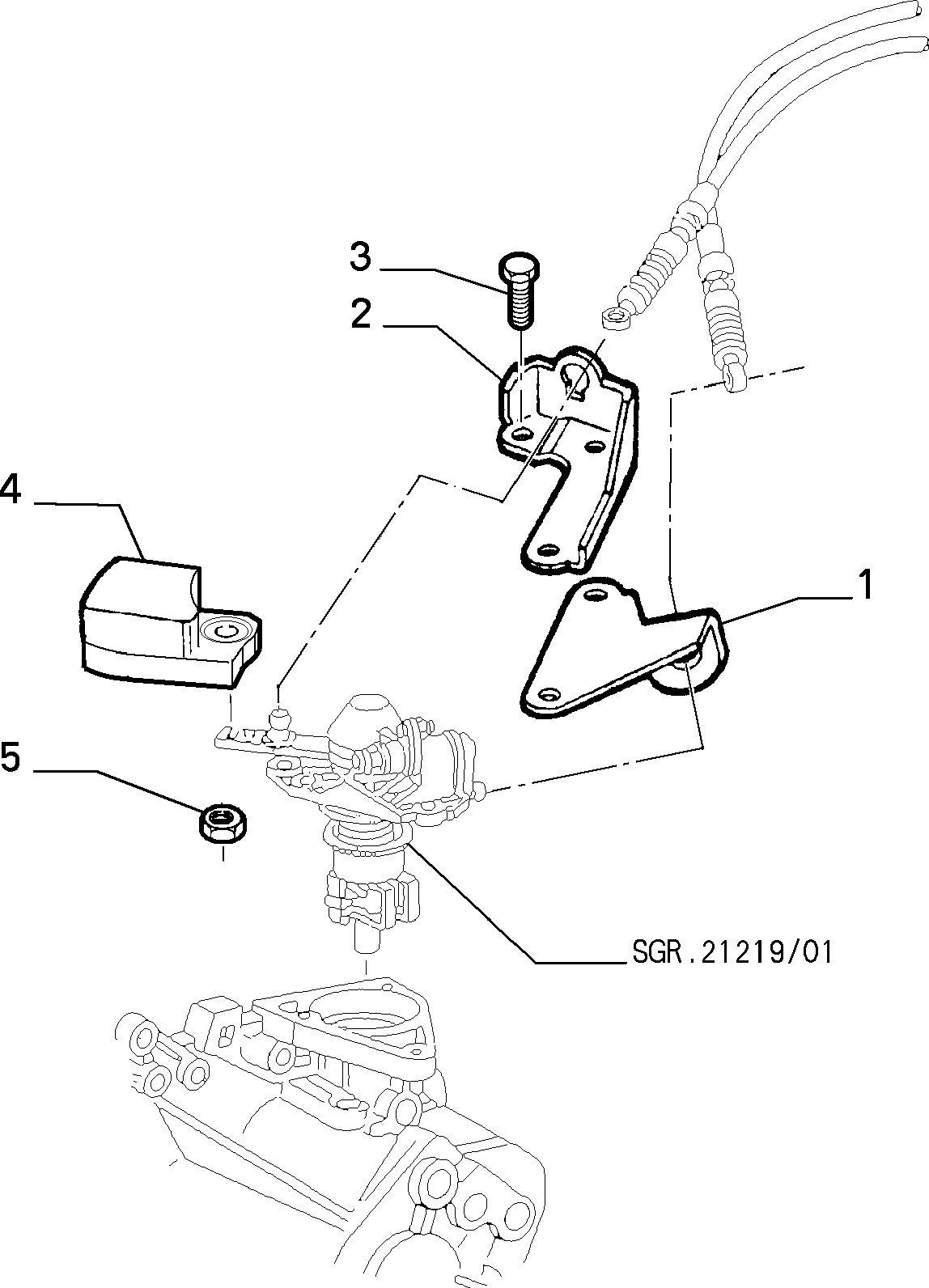 3
2
4
1
5
SGR.21219/01