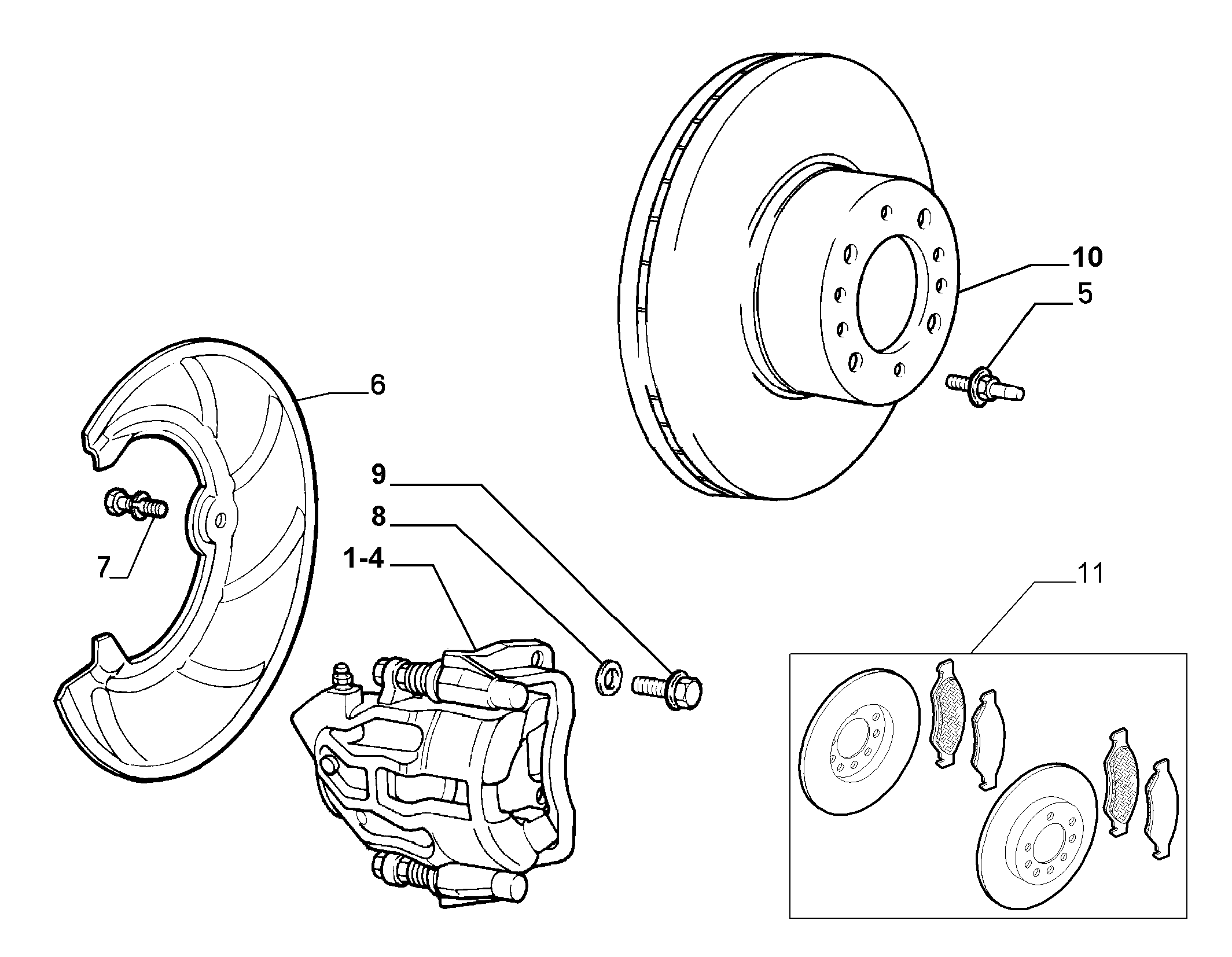 10
5
6
9
8
1-4
7
11