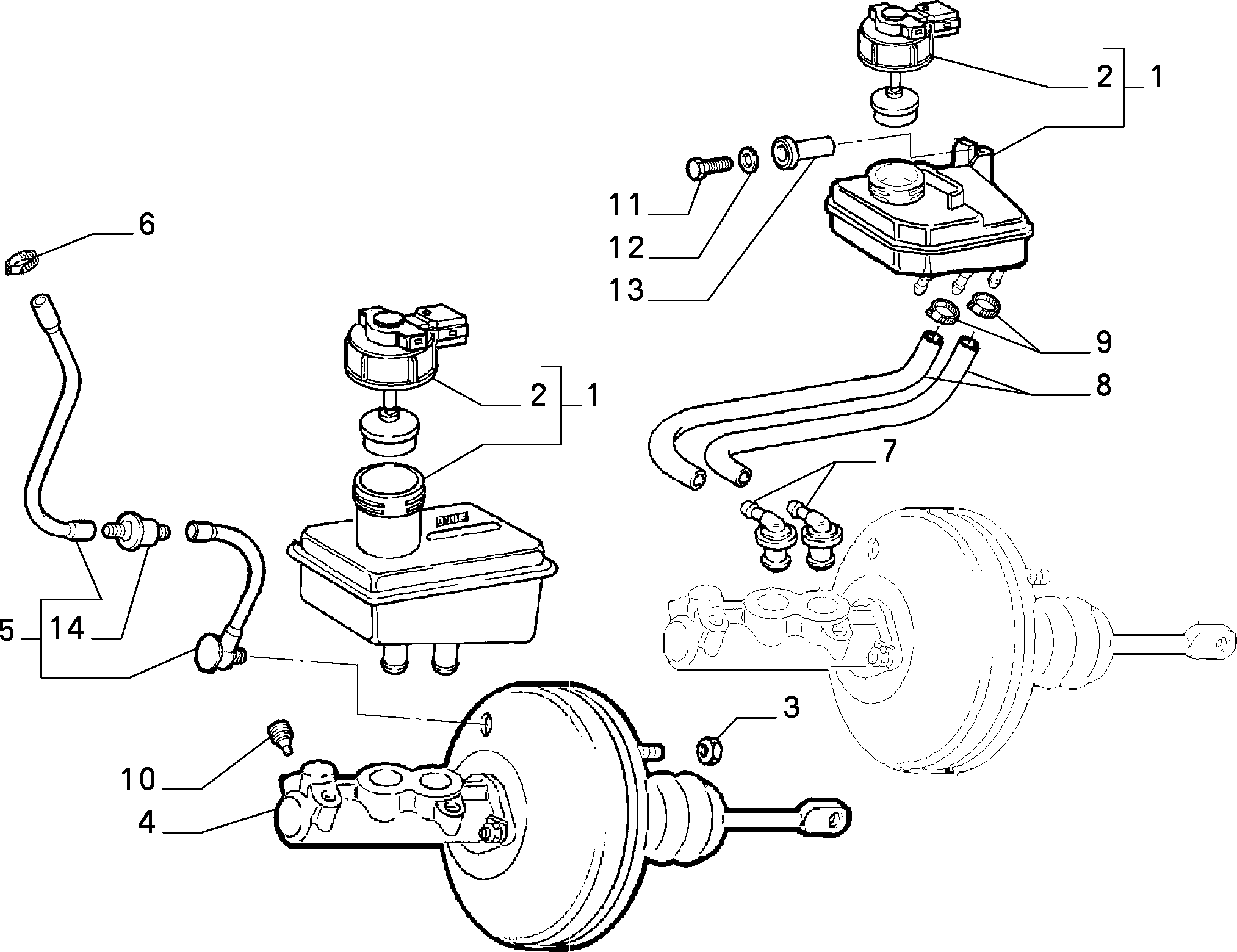 2
1
11
12
13
6
9
8
2
1
7
5
14
3
10
4