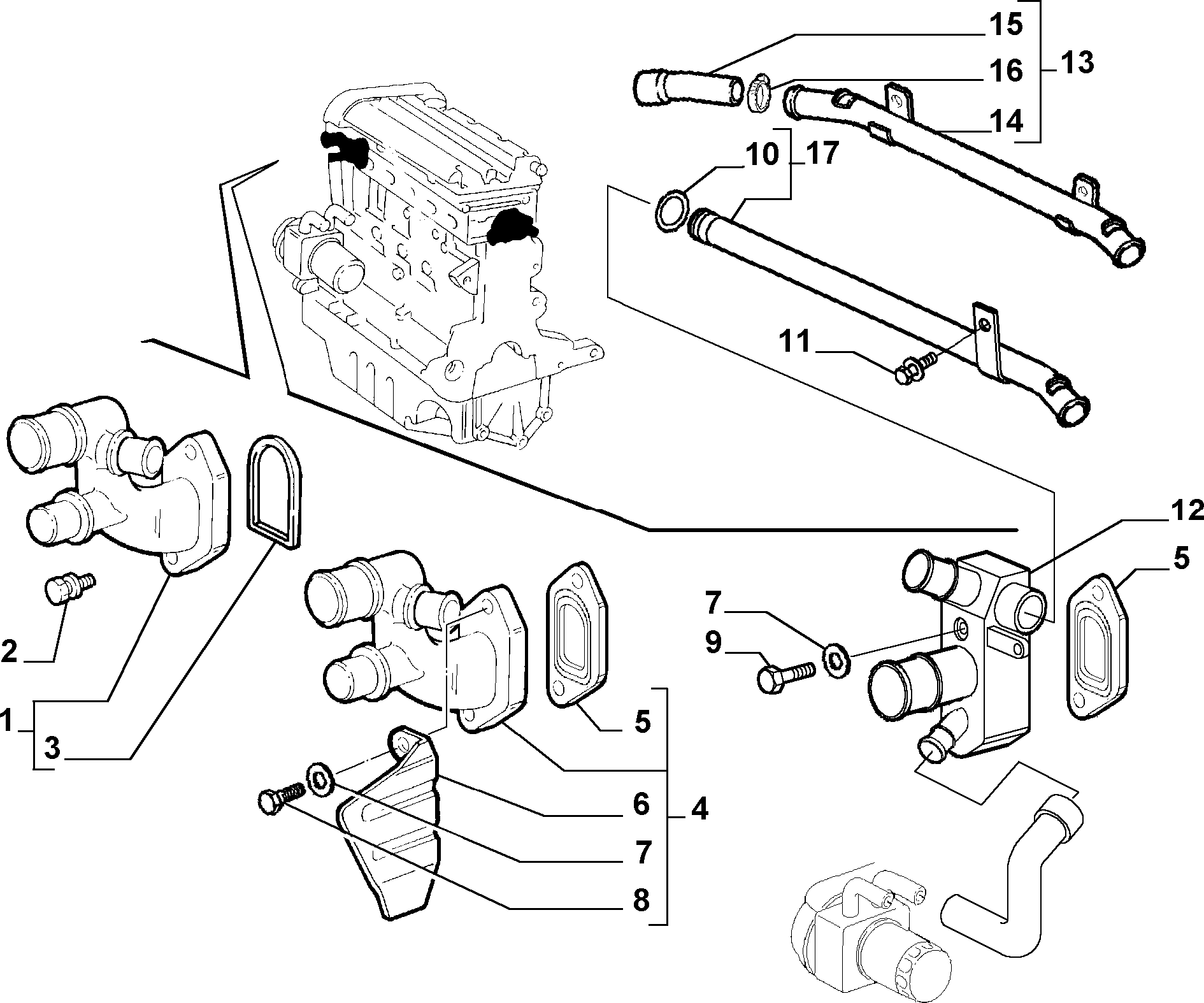 15
16
13
14
10
17
11
12
5
7
9
2
1
3
5
6
4
7
8