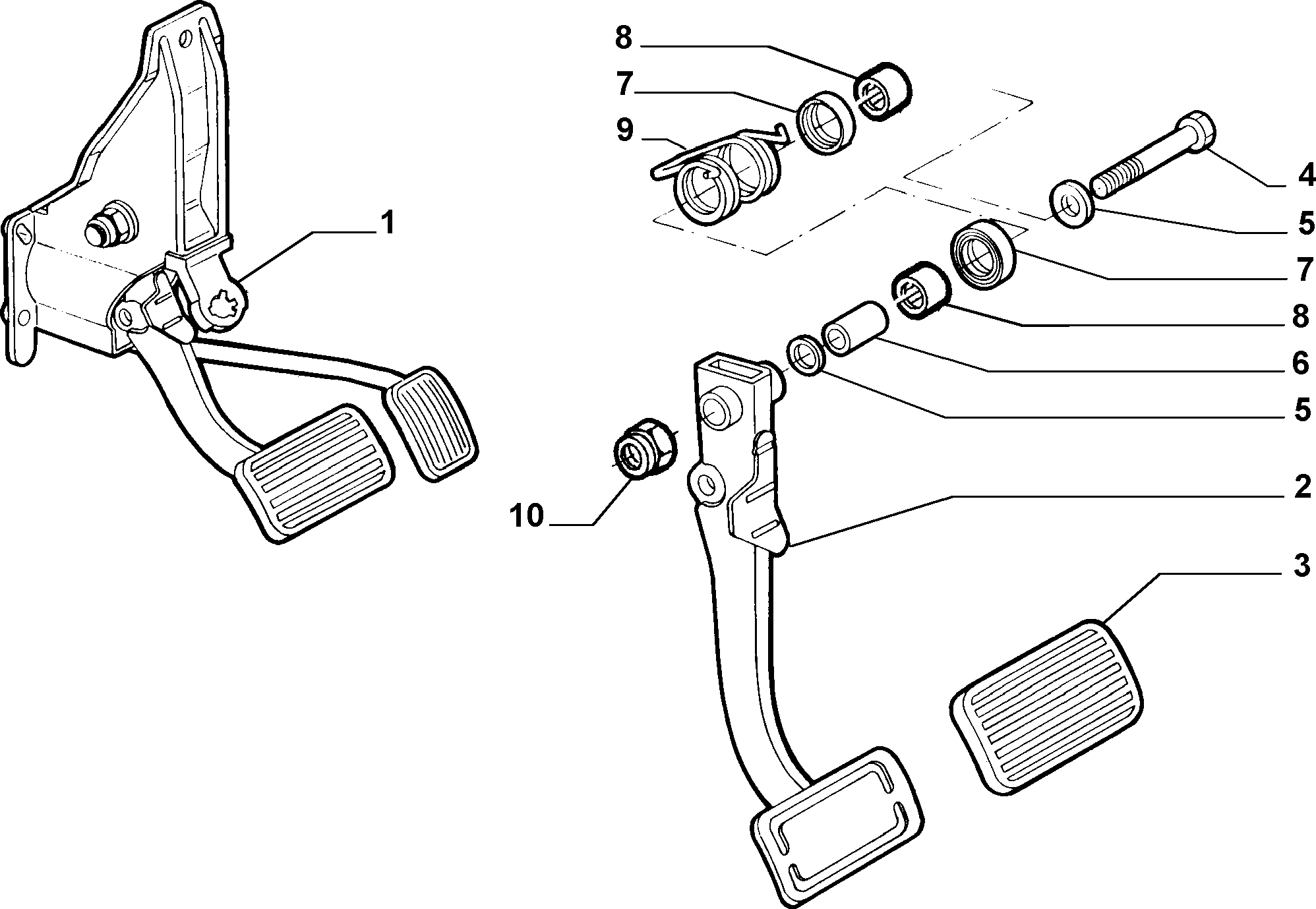 8
7
9
1
4
5
7
8
6
5
10
2
3