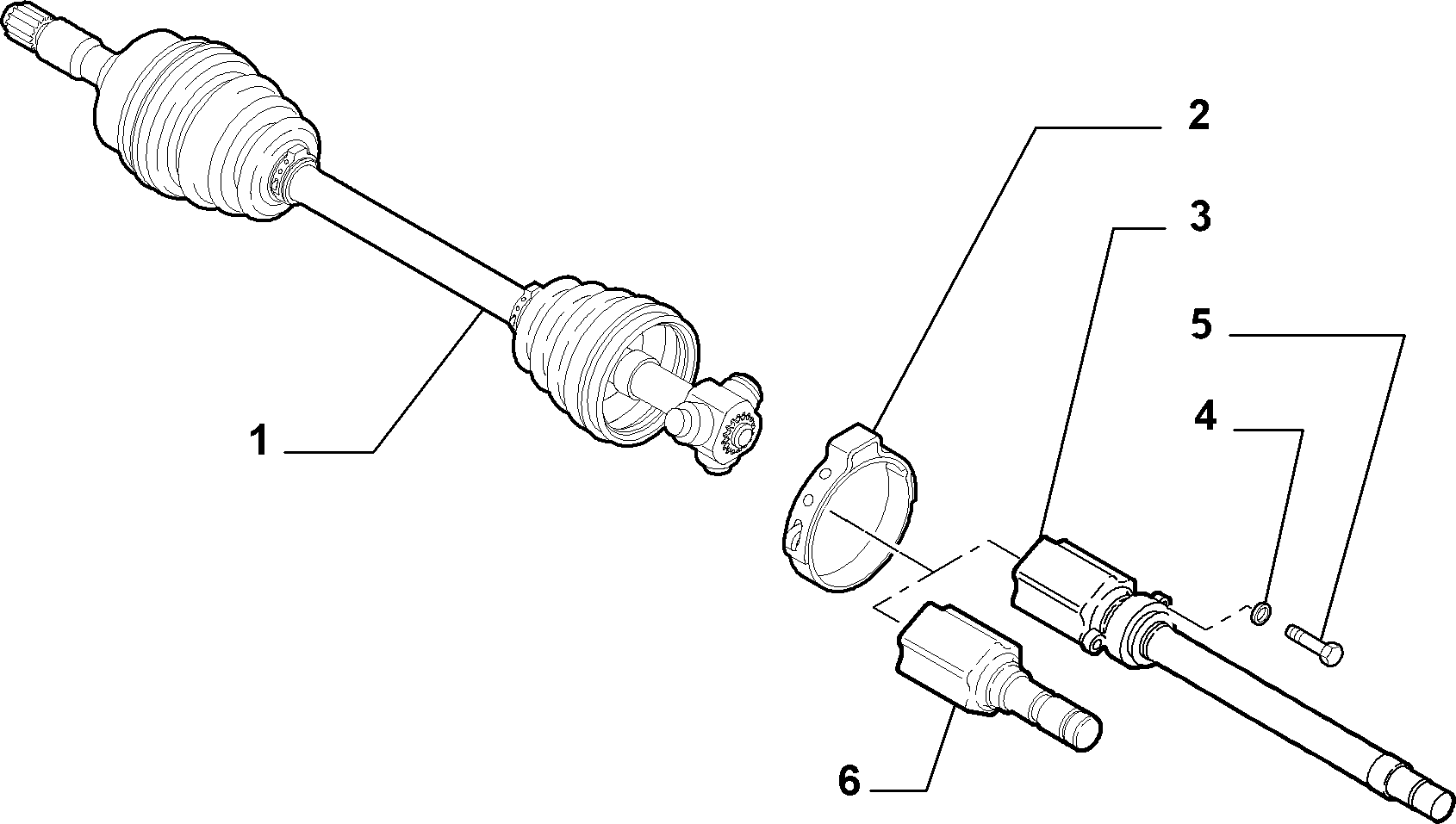 2
3
5
4
1
6