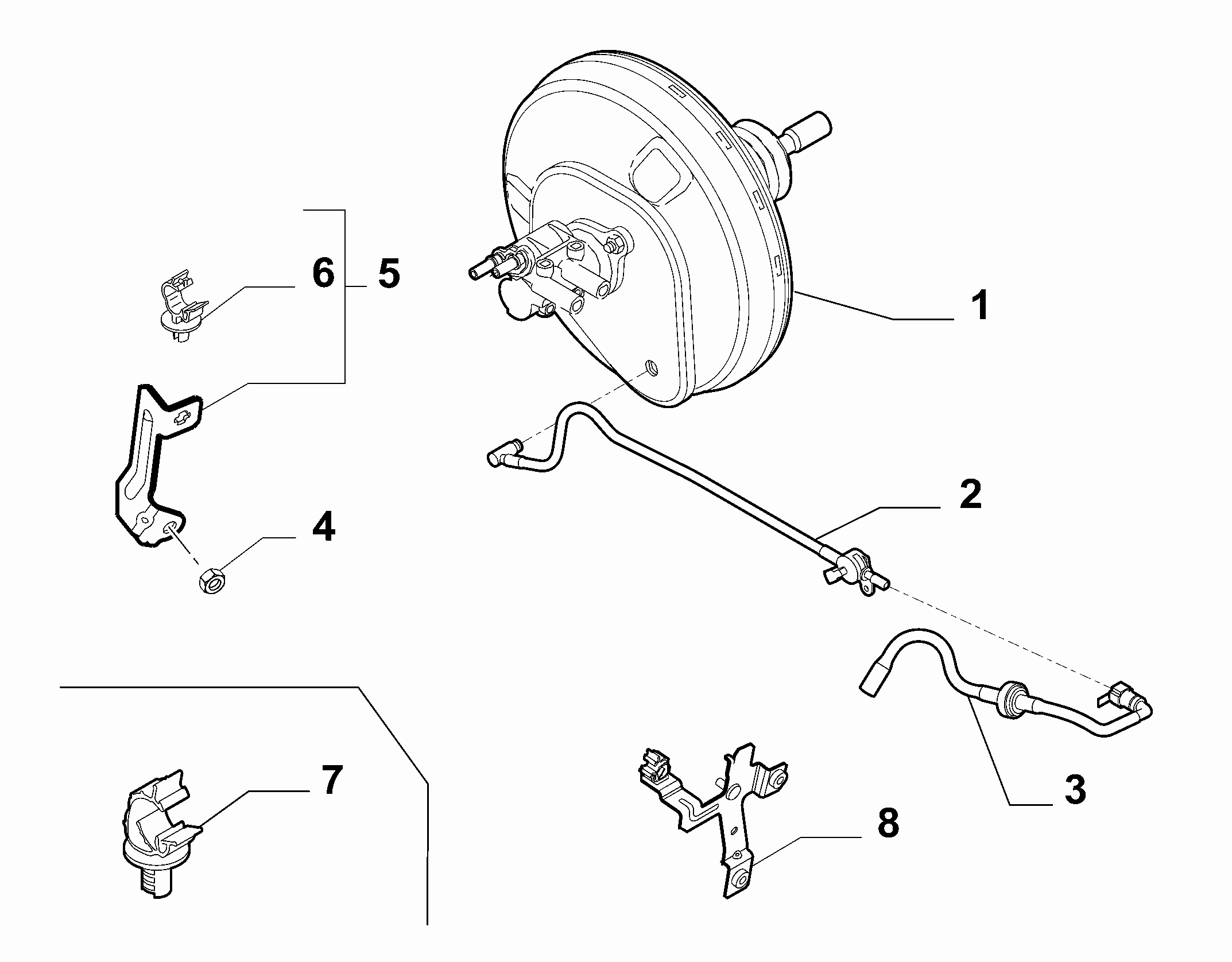 6
5
1
2
4
3
7
8