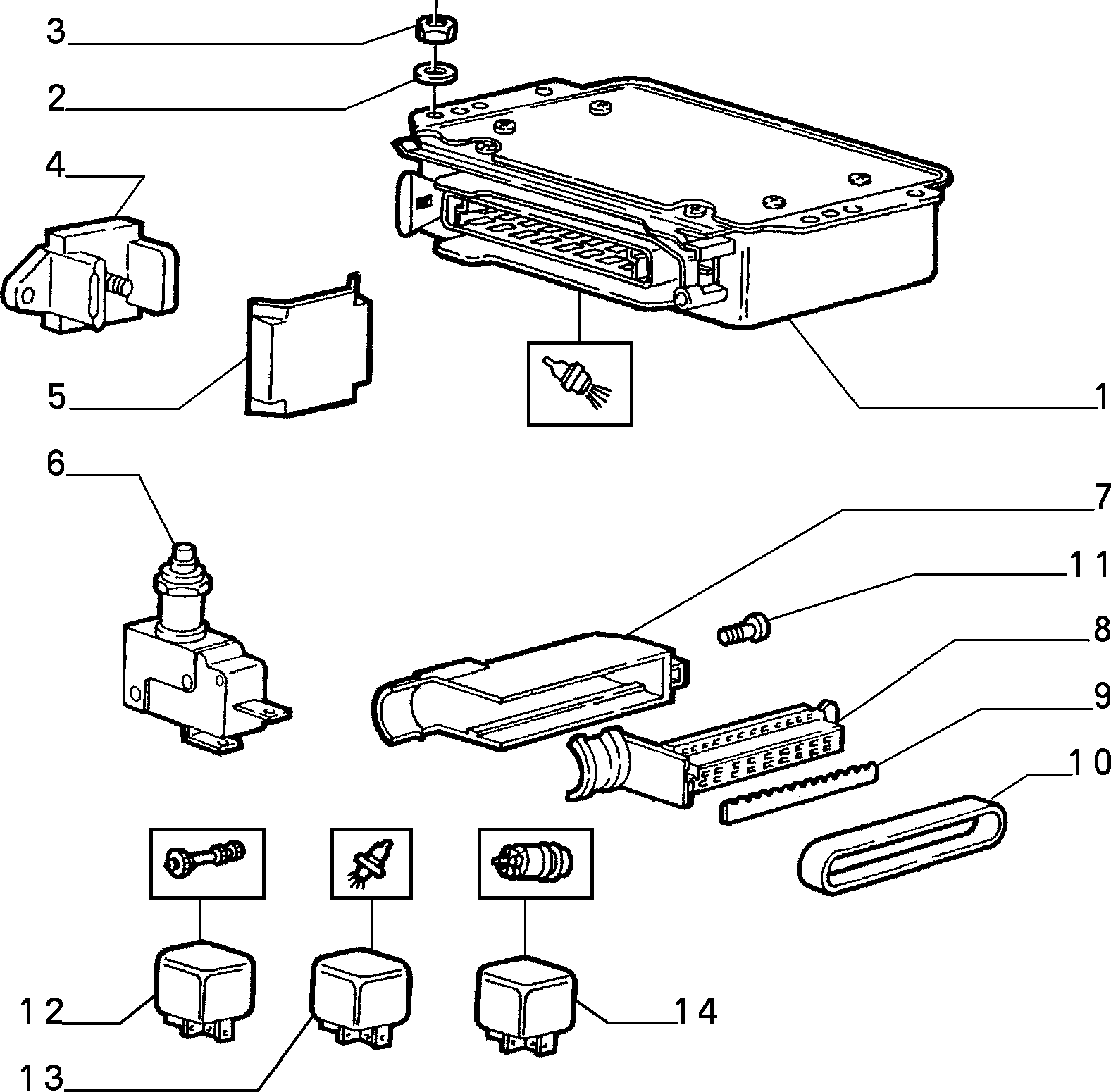 3
2
4
5
1
6
7
11
8
9
10
12
13
14