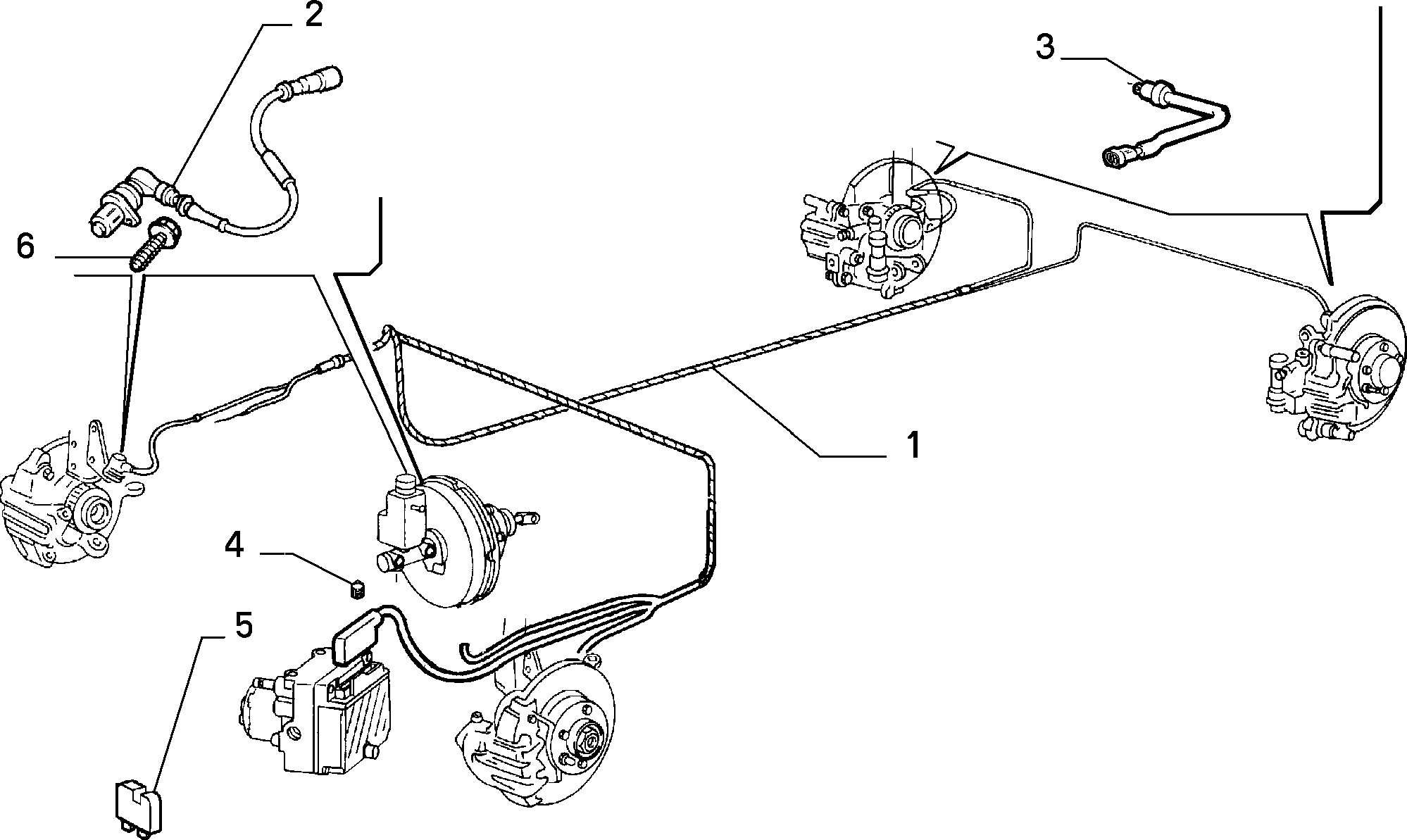 2
3
6
1
4
5