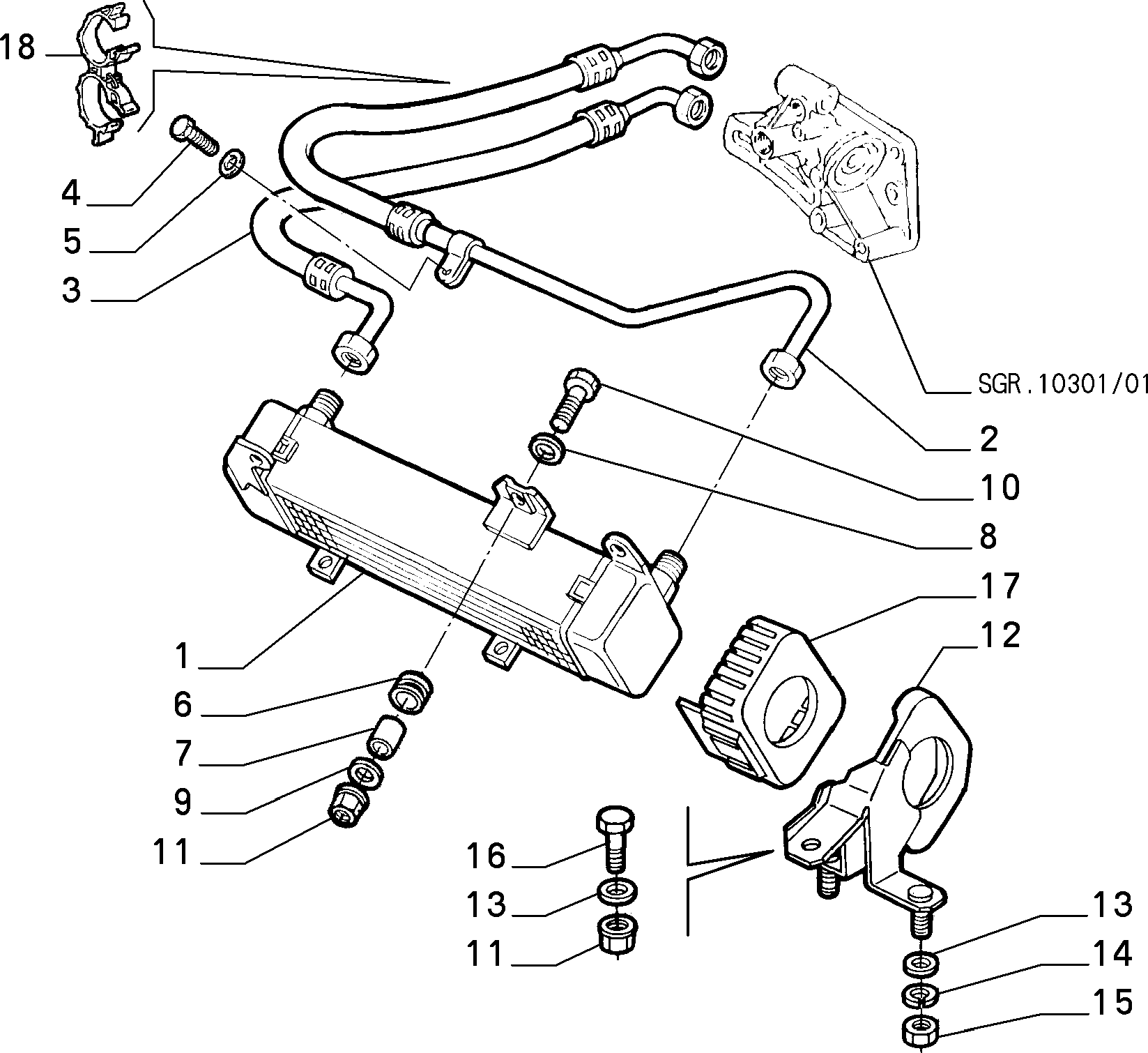 18
4
5
3
SGR.10301/01
2
10
8
17
12
1
6
7
9
11
16
13
11
13
14
15