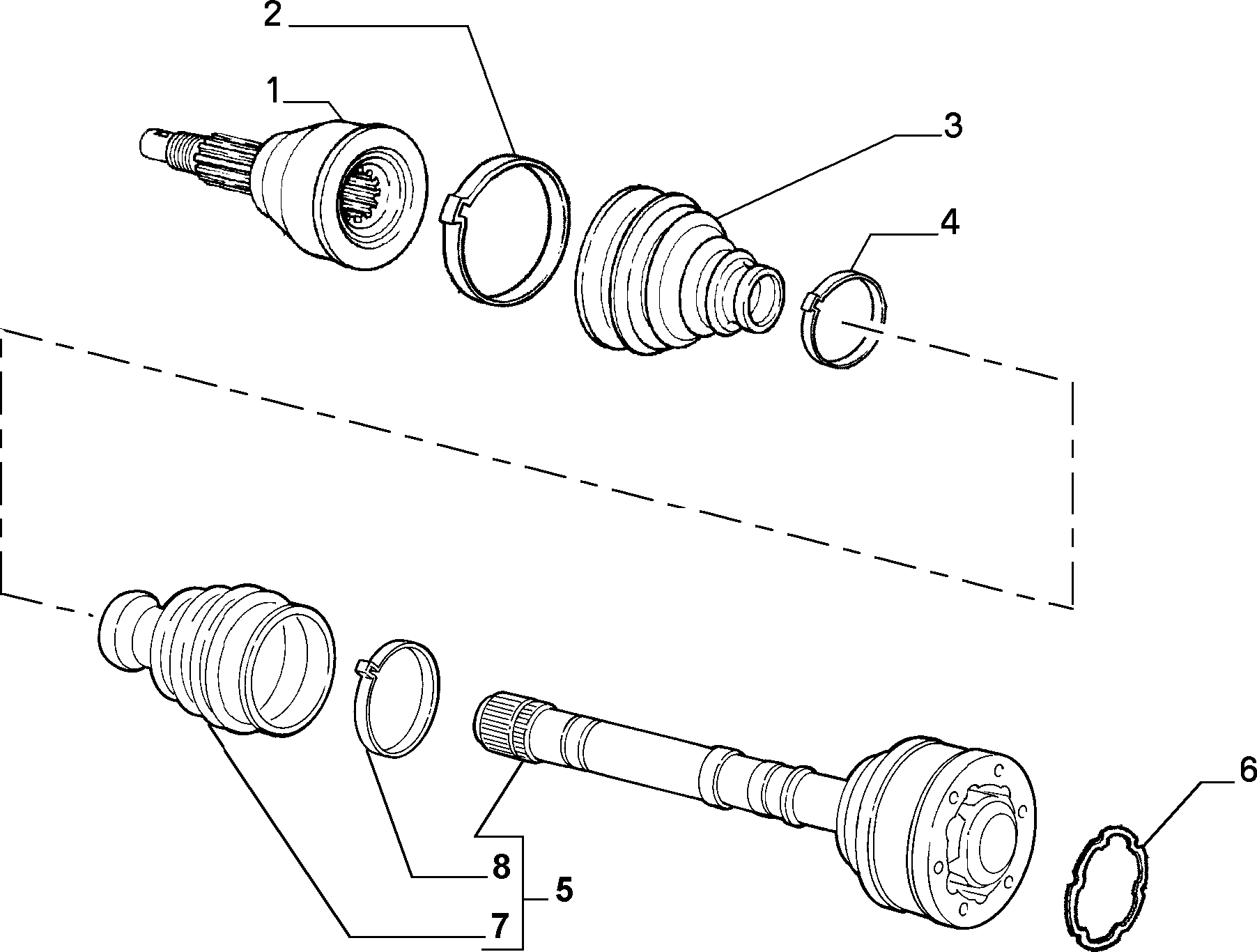 2
1
3
4
6
8
5
7