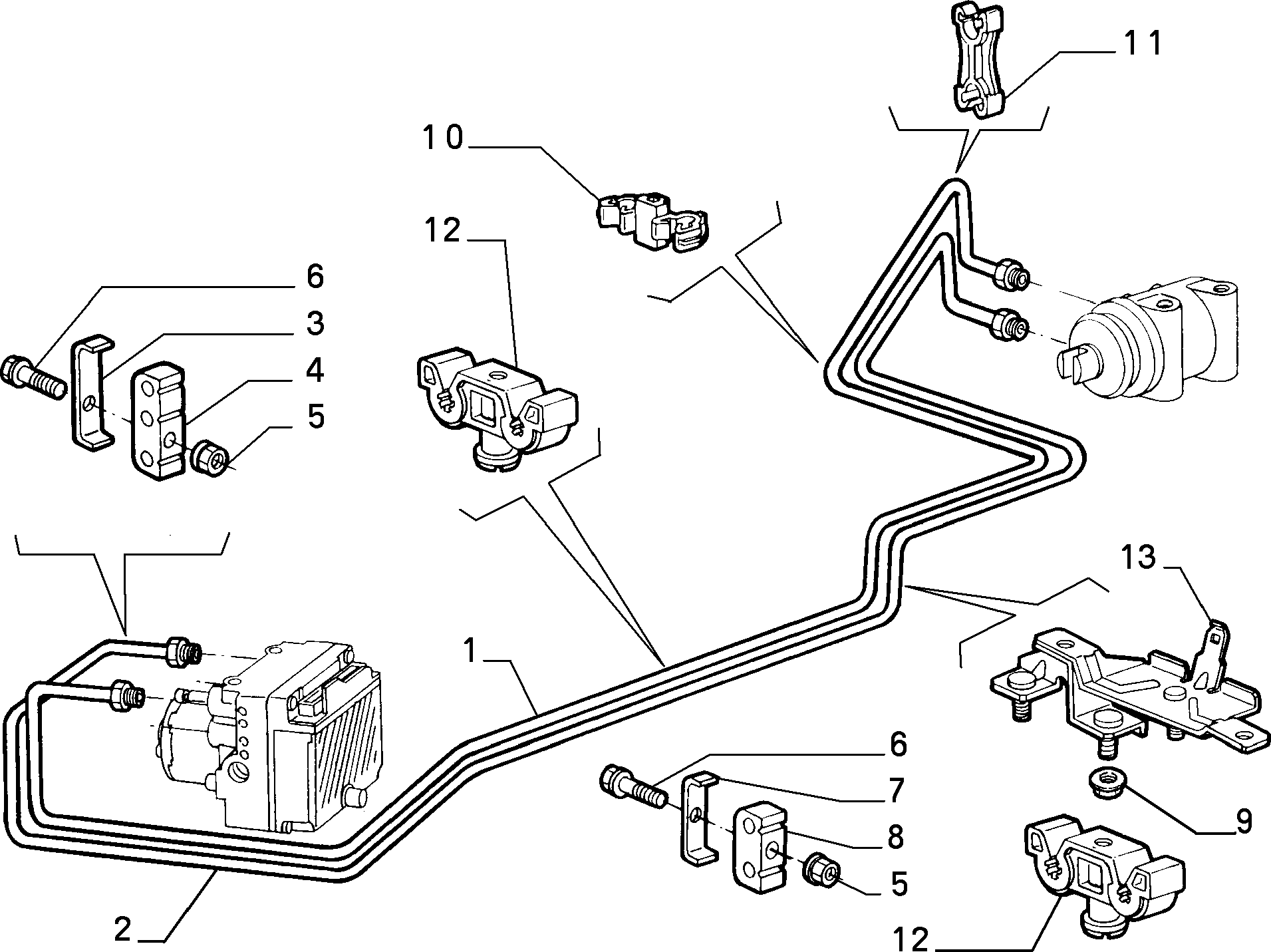 11
10
12
6
3
4
5
13
1
6
7
8
9
5
2
12