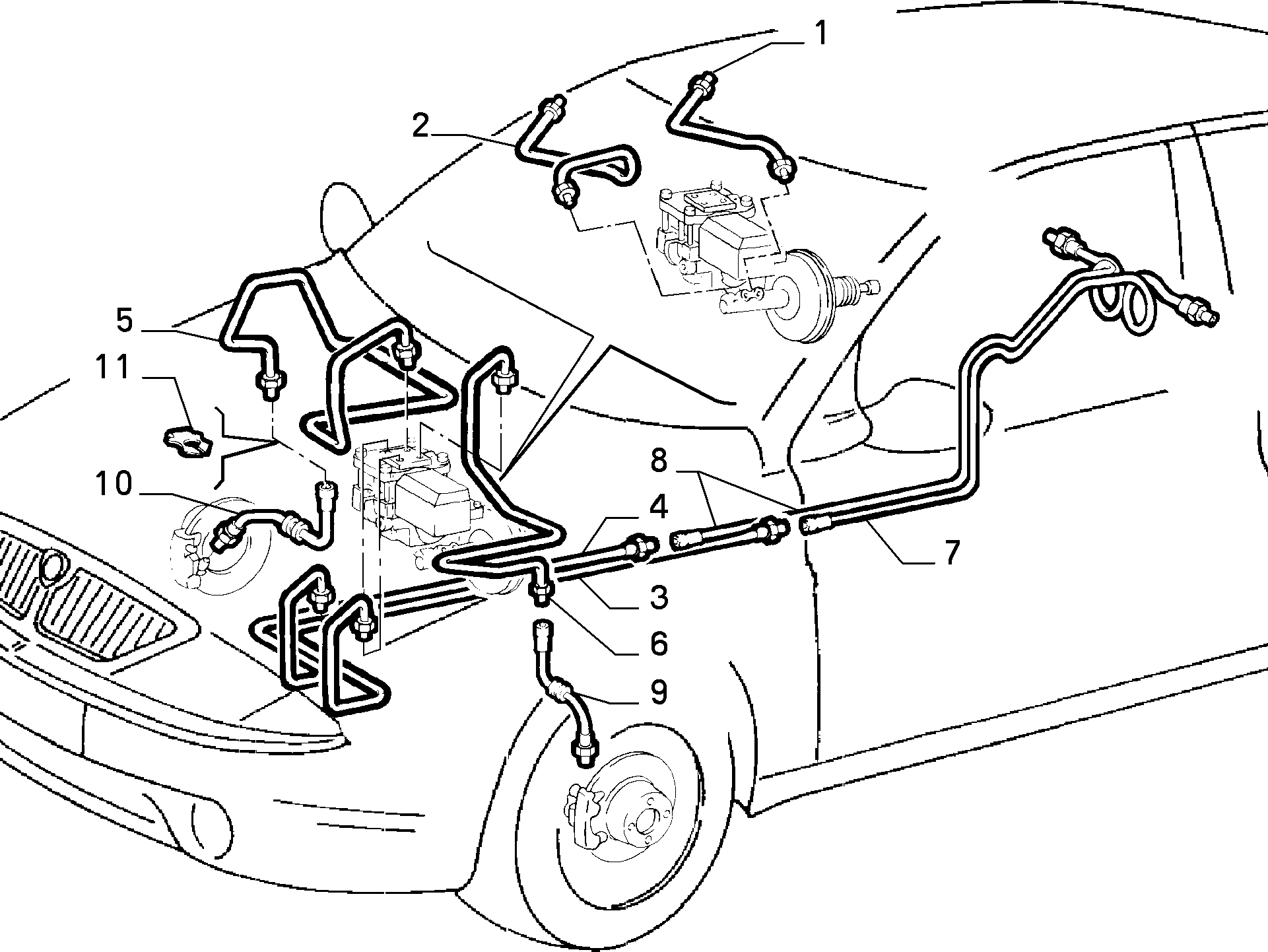 1
2
5
11
10
8
4
7
3
6
9