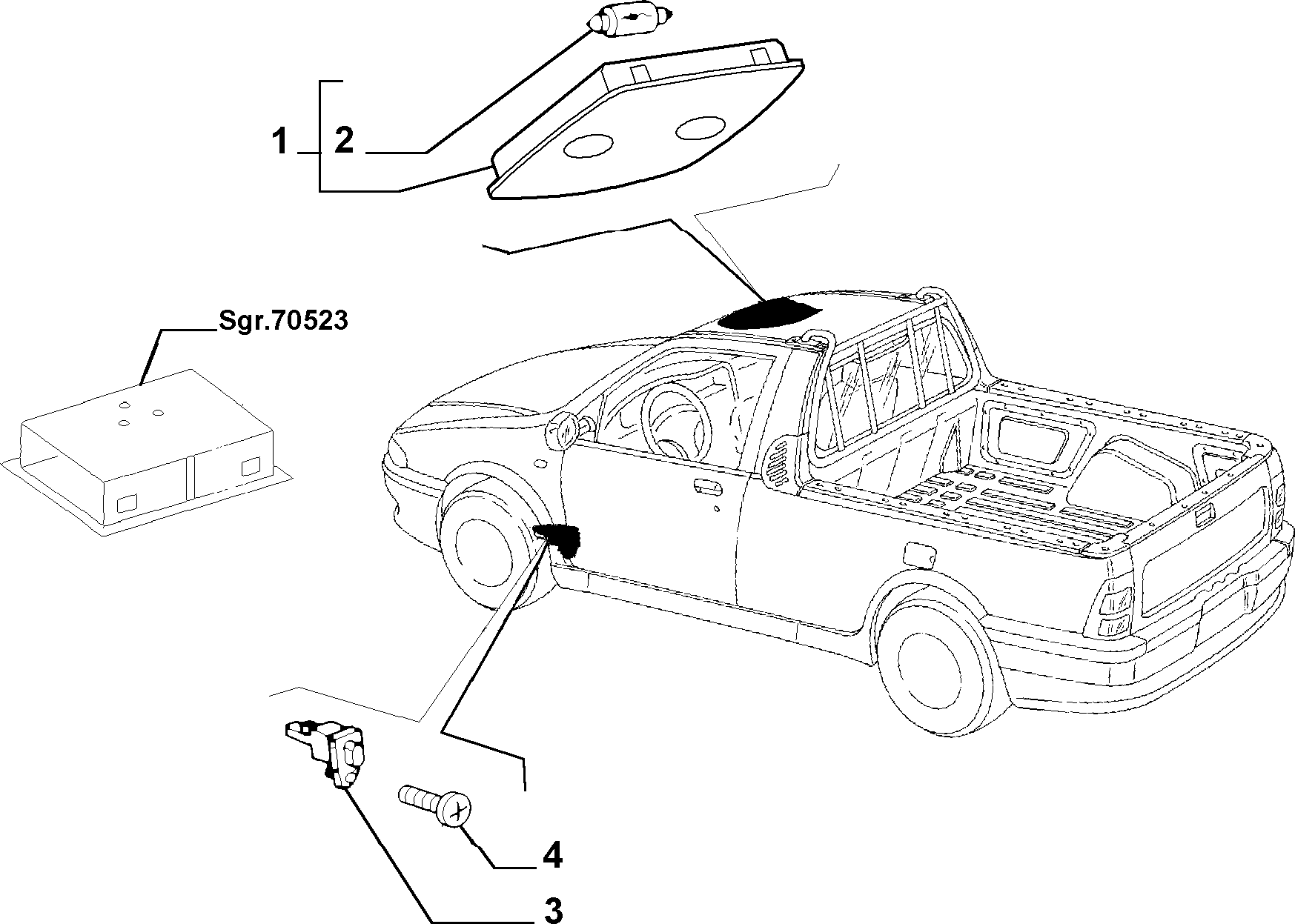 1
2
Sgr.70523
4
3