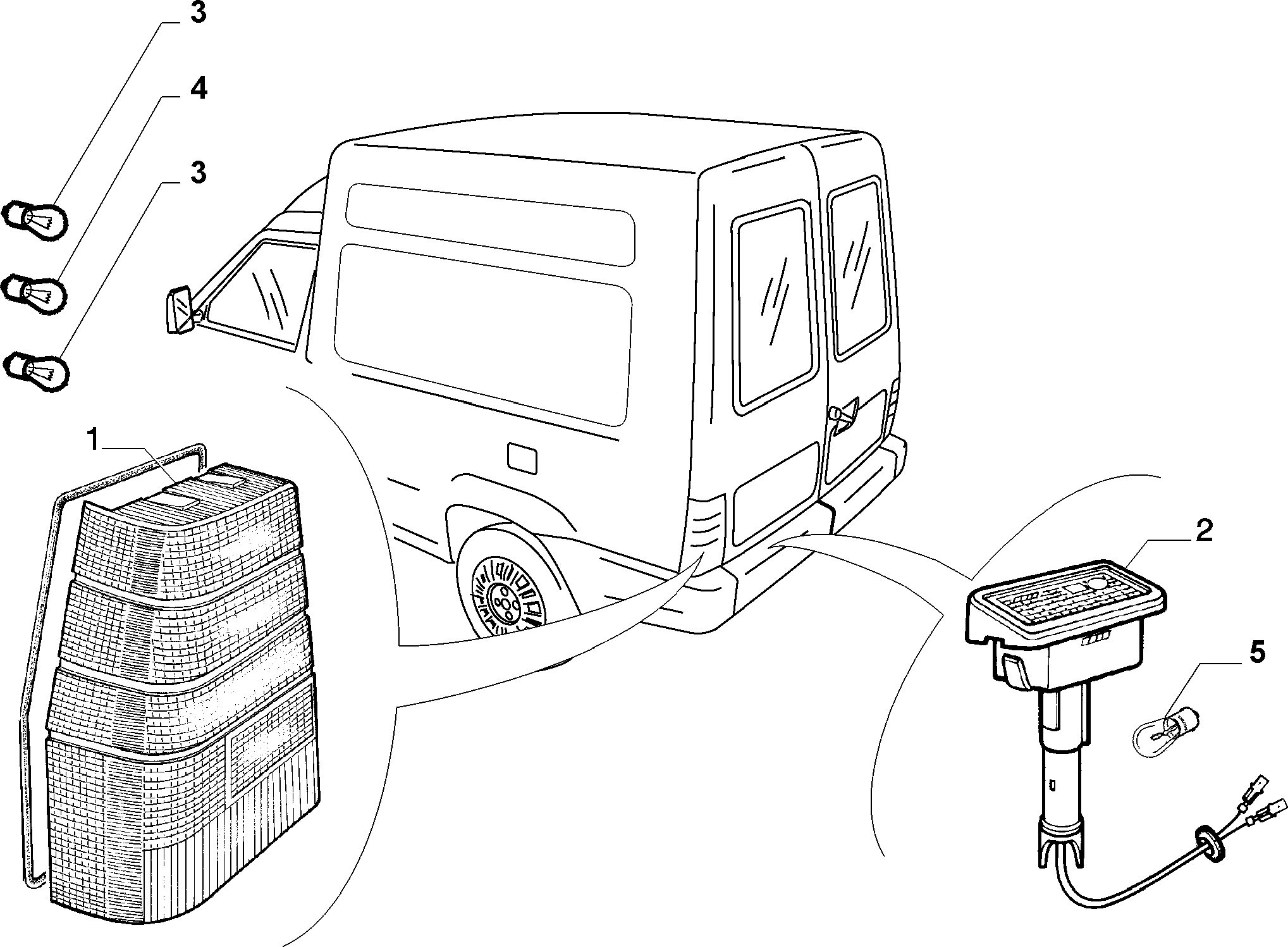 3
4
3
1
2
5