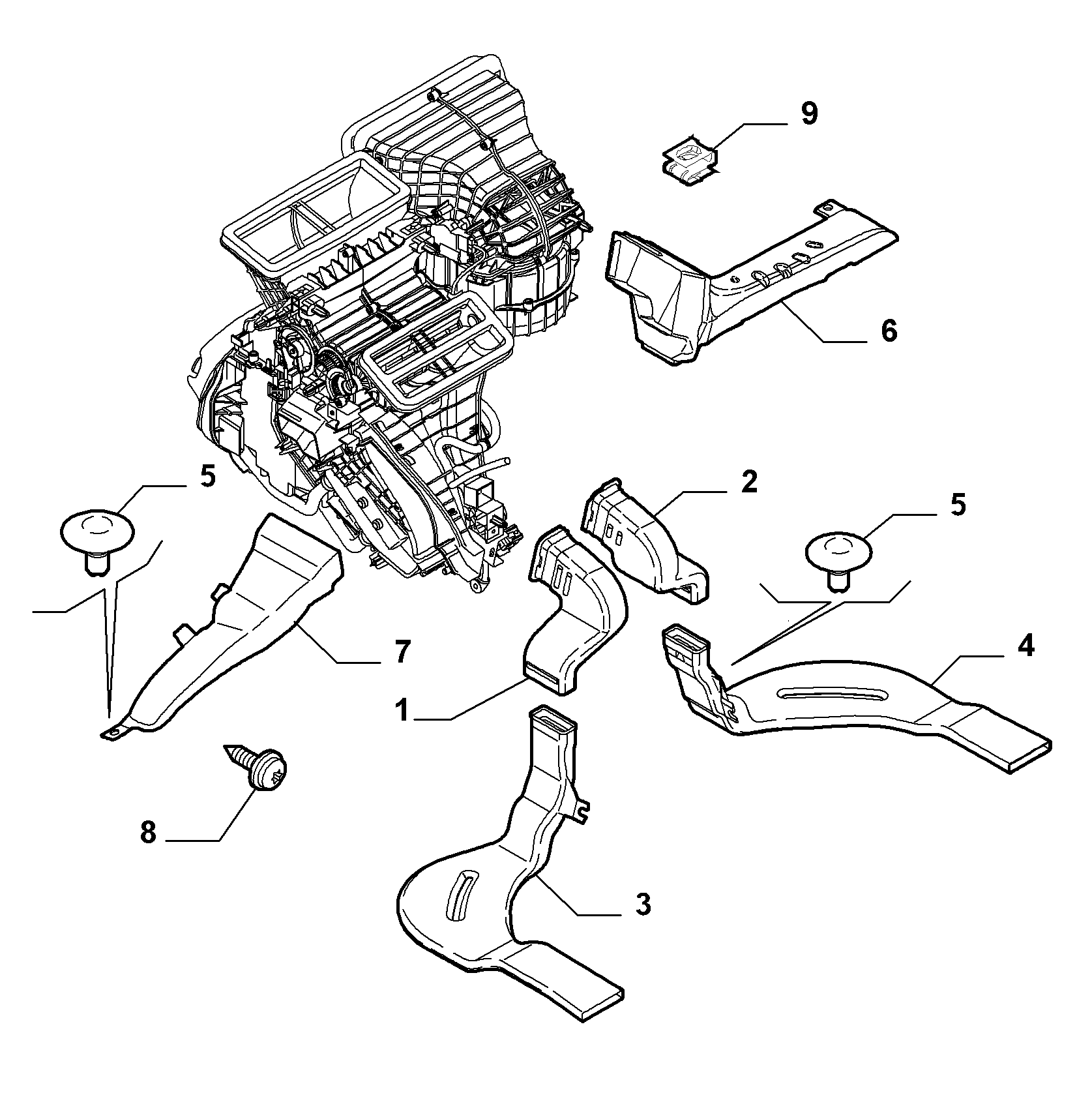 9
6
5
2
5
7
4
1
8
3