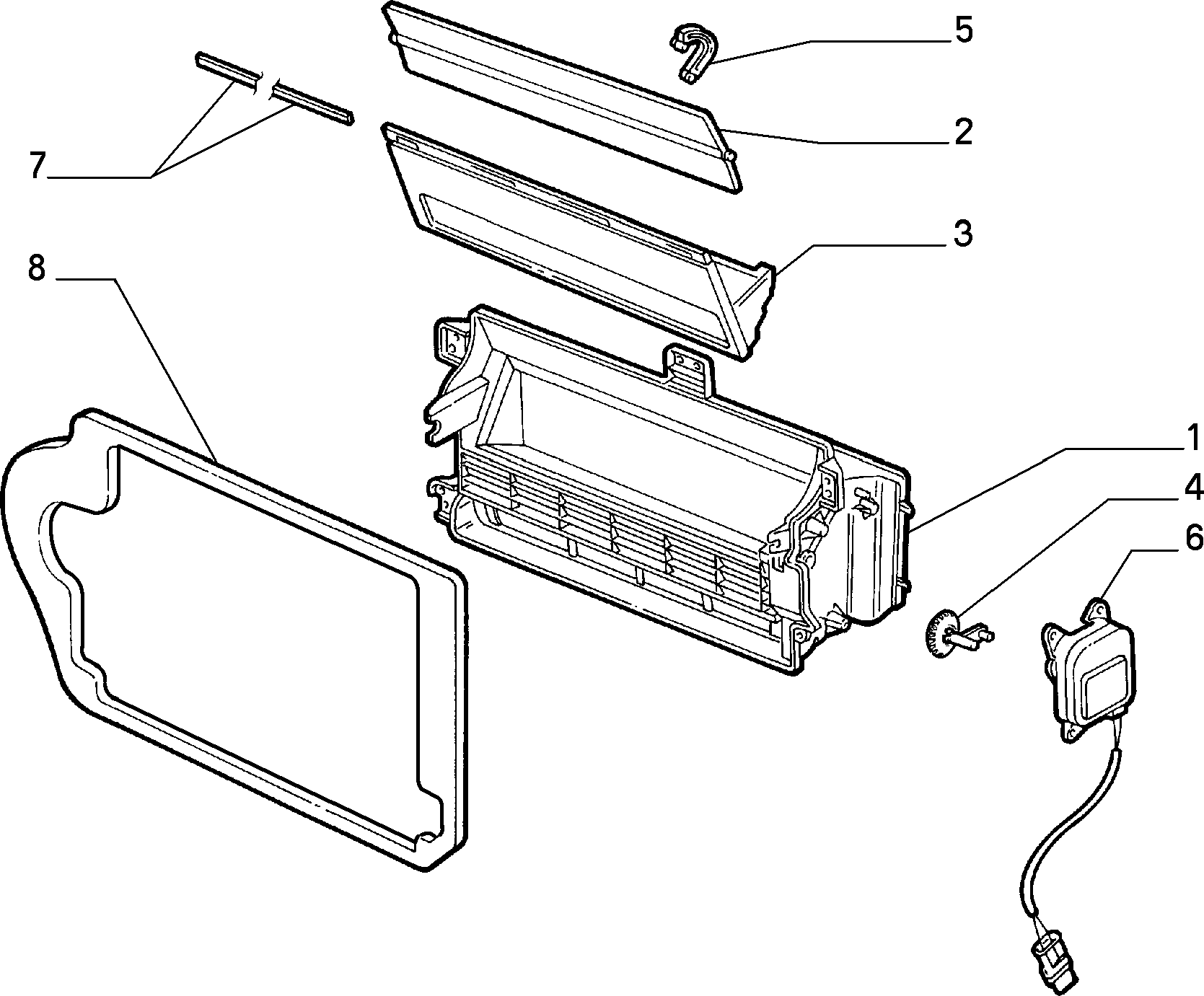 5
2
7
3
8
1
4
6