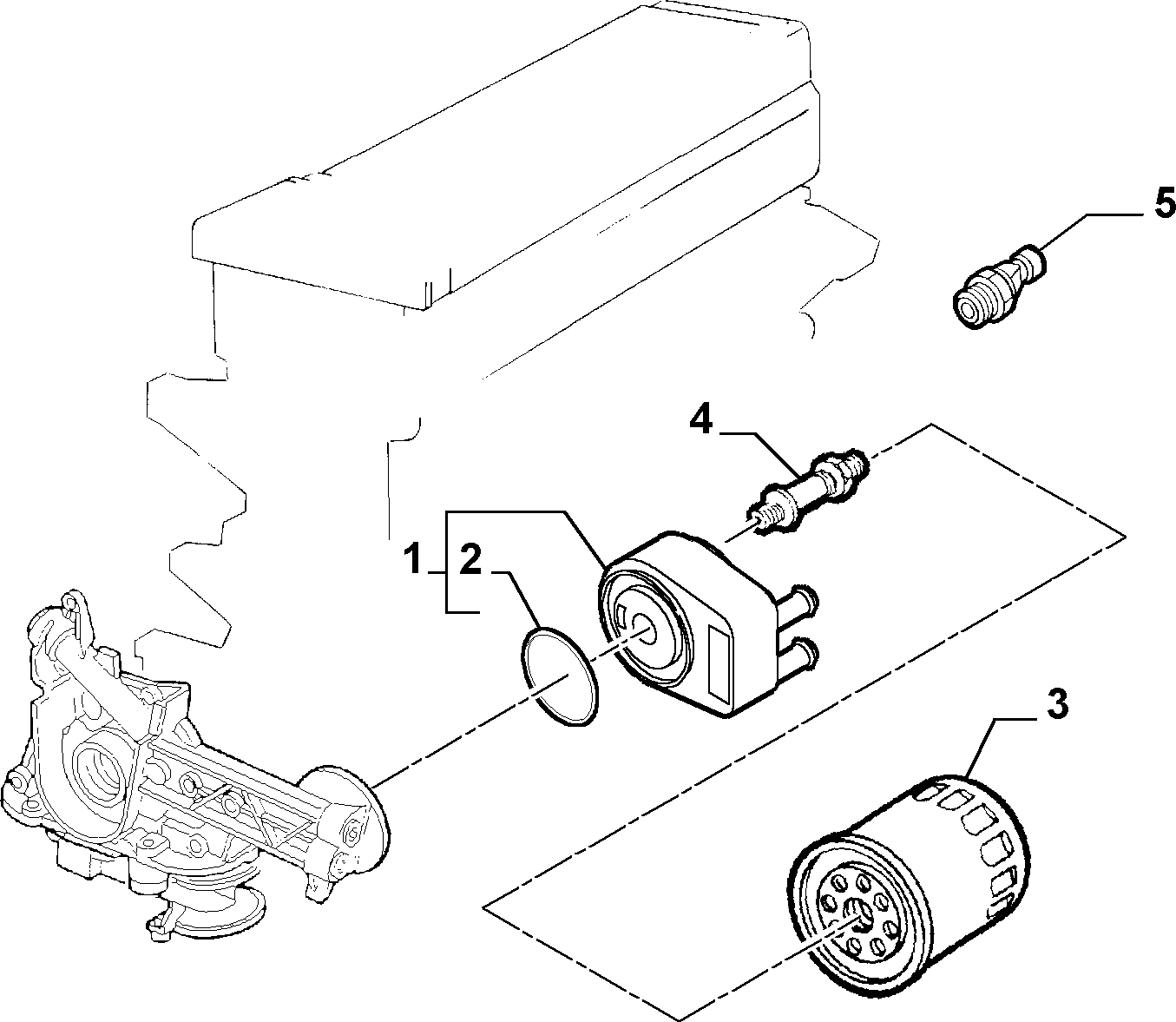 5
4
1
2
3