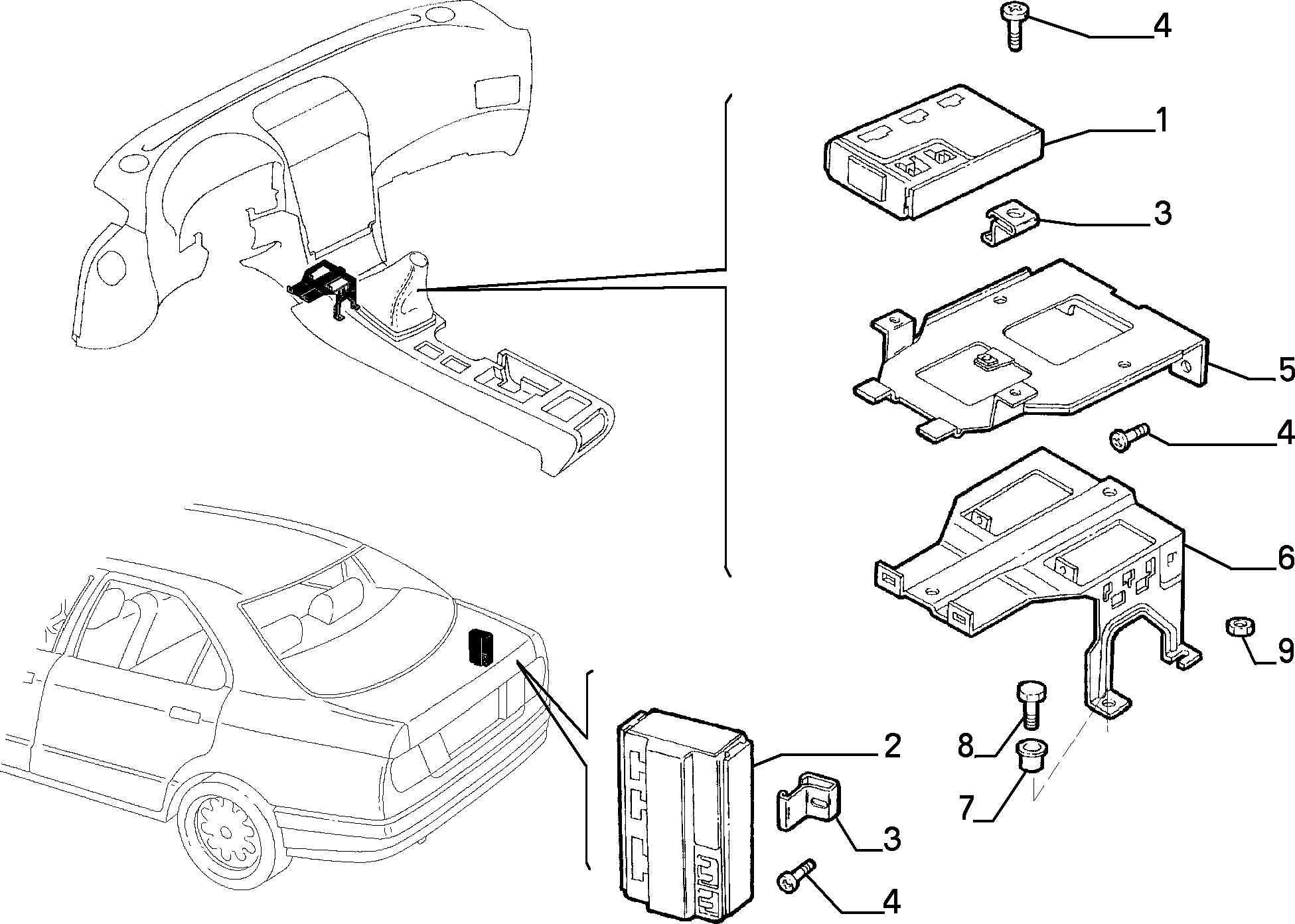 4
1
3
5
4
6
9
8
7
2
3
4