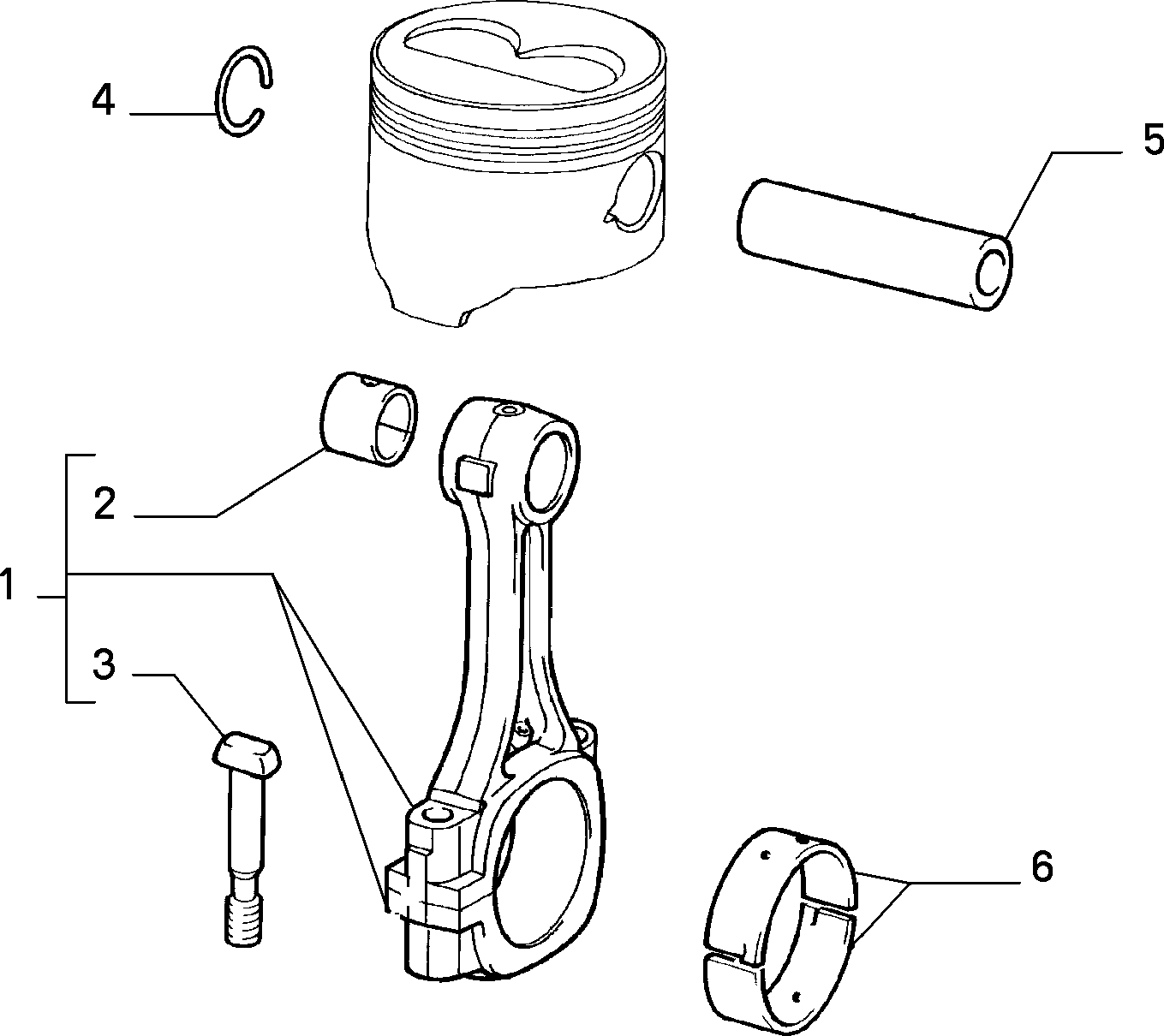 4
5
2
1
3
6