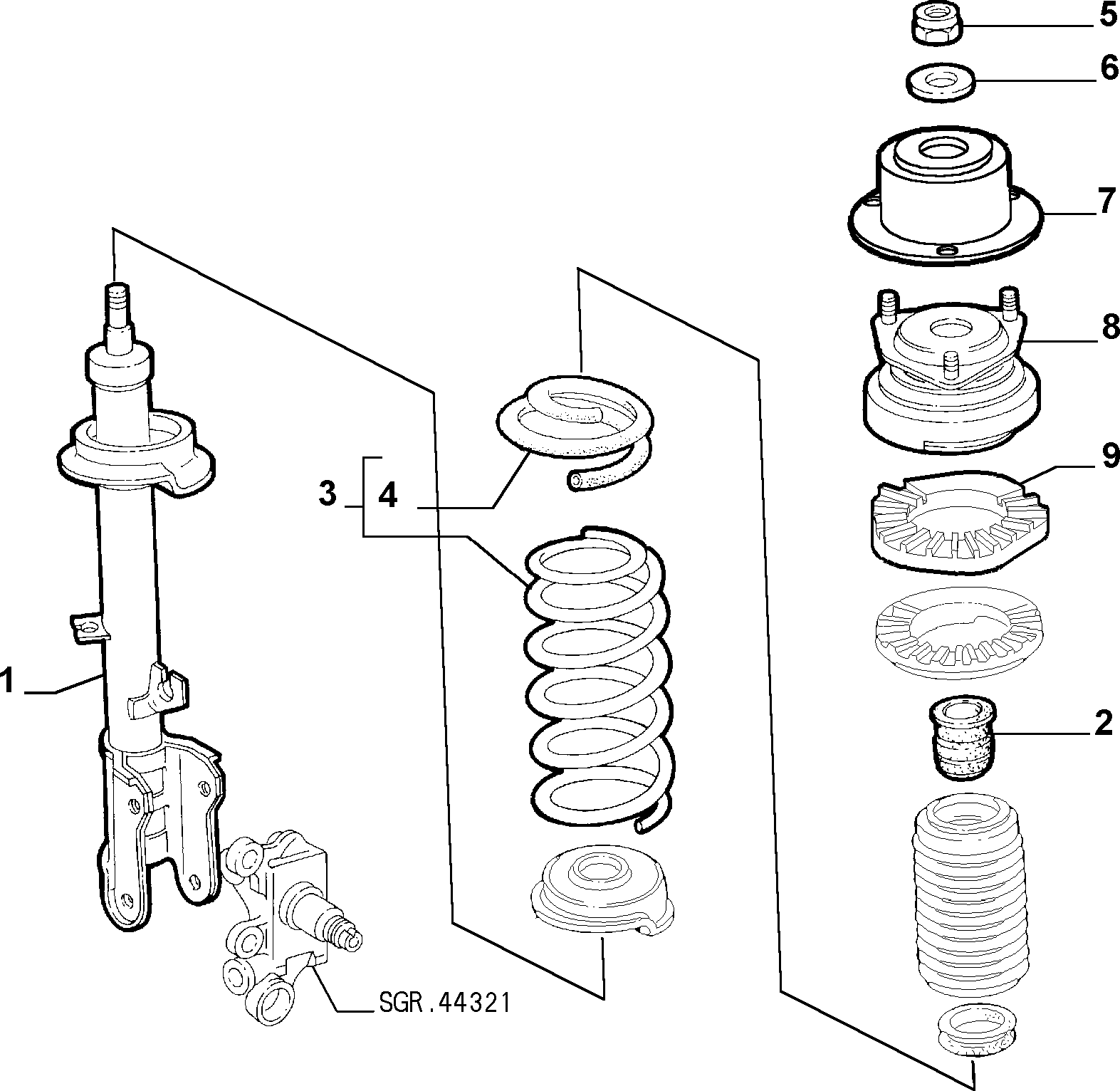 5
6
7
8
9
3
4
1
2
SGR.44321