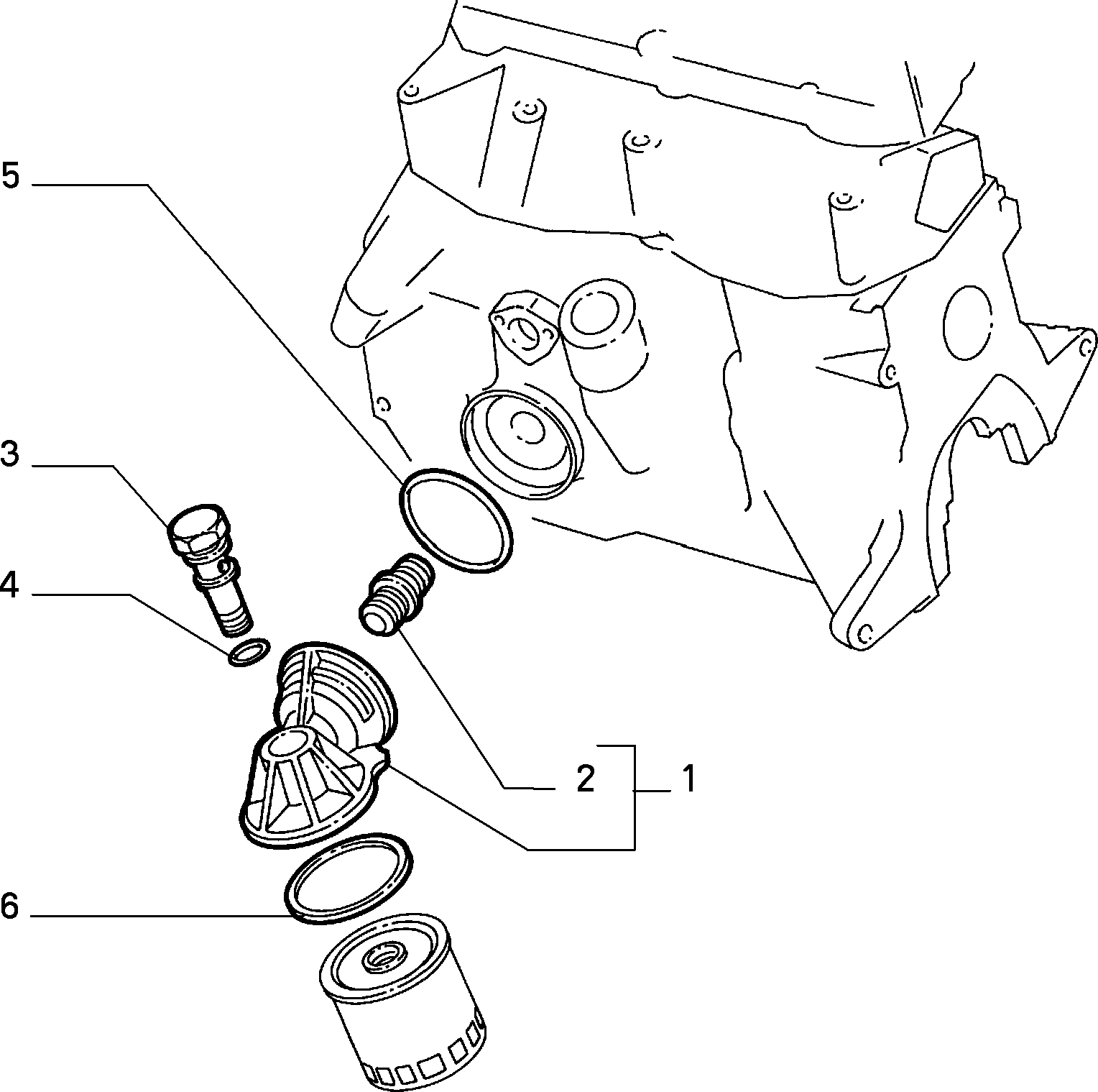 5
3
4
2
1
6