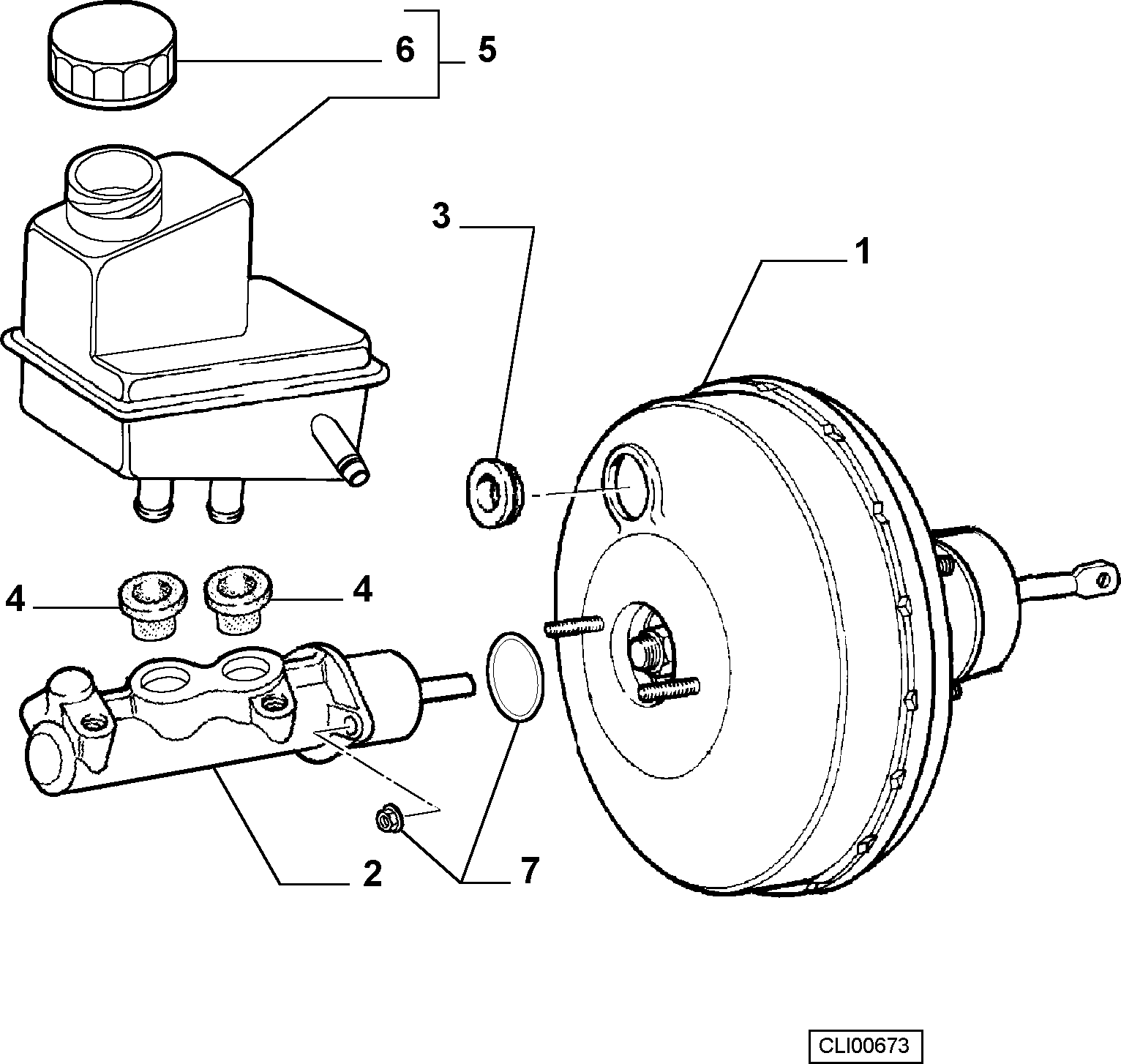 6
5
3
1
4
4
2
7
CLI00673