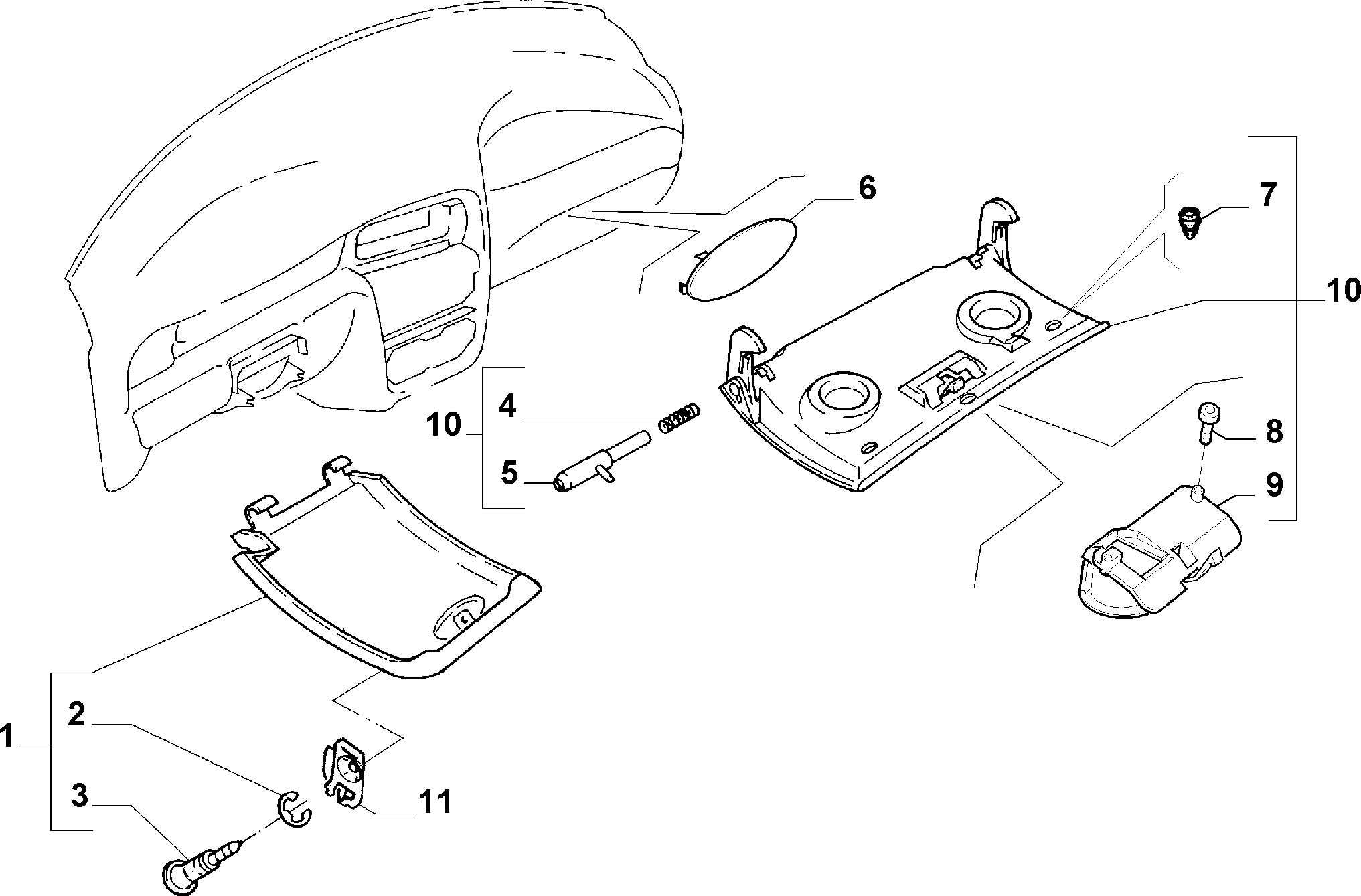 6
7
10
10
4
5
8
9
1
2
3
11