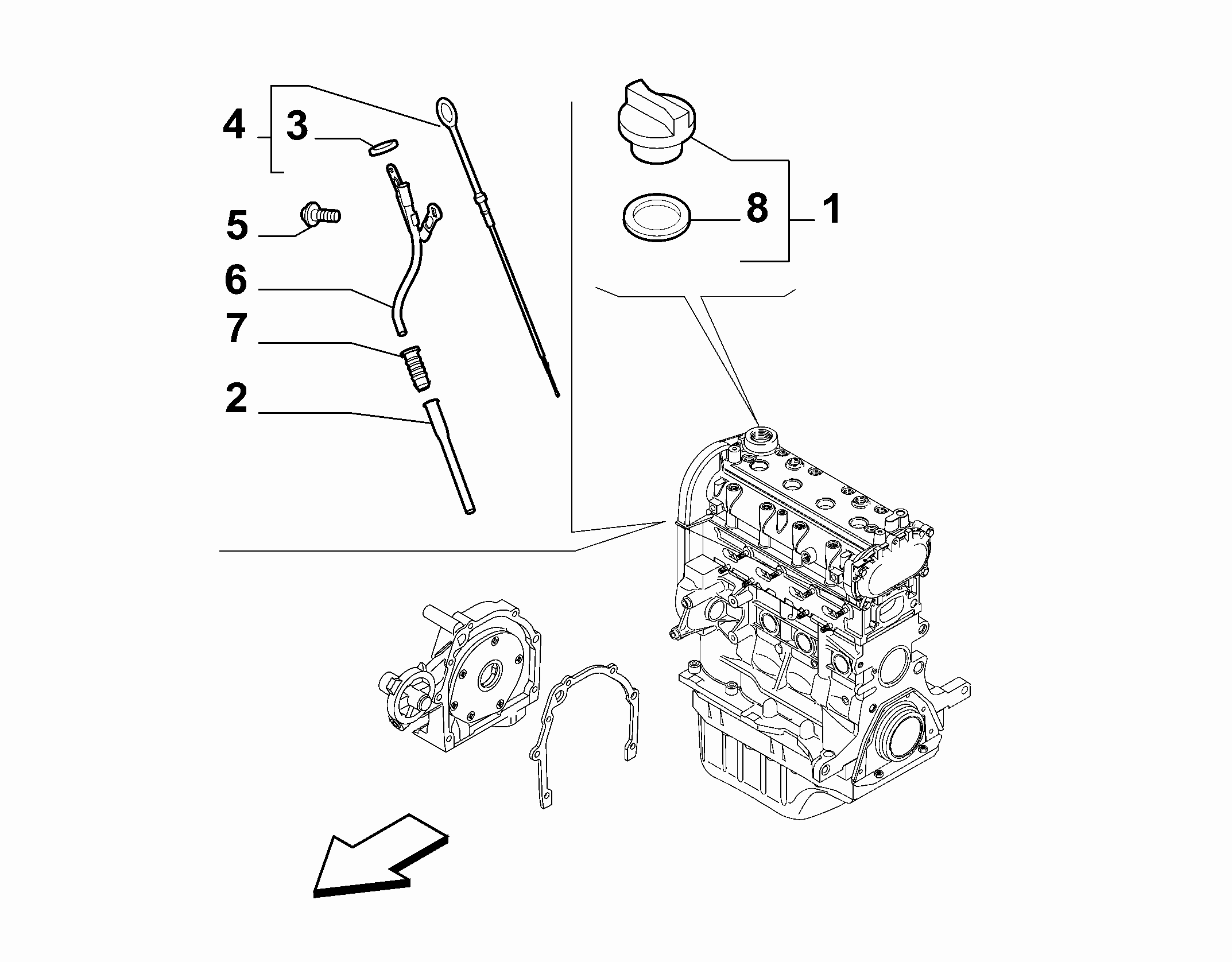 4
3
5
6
7
2
8
1