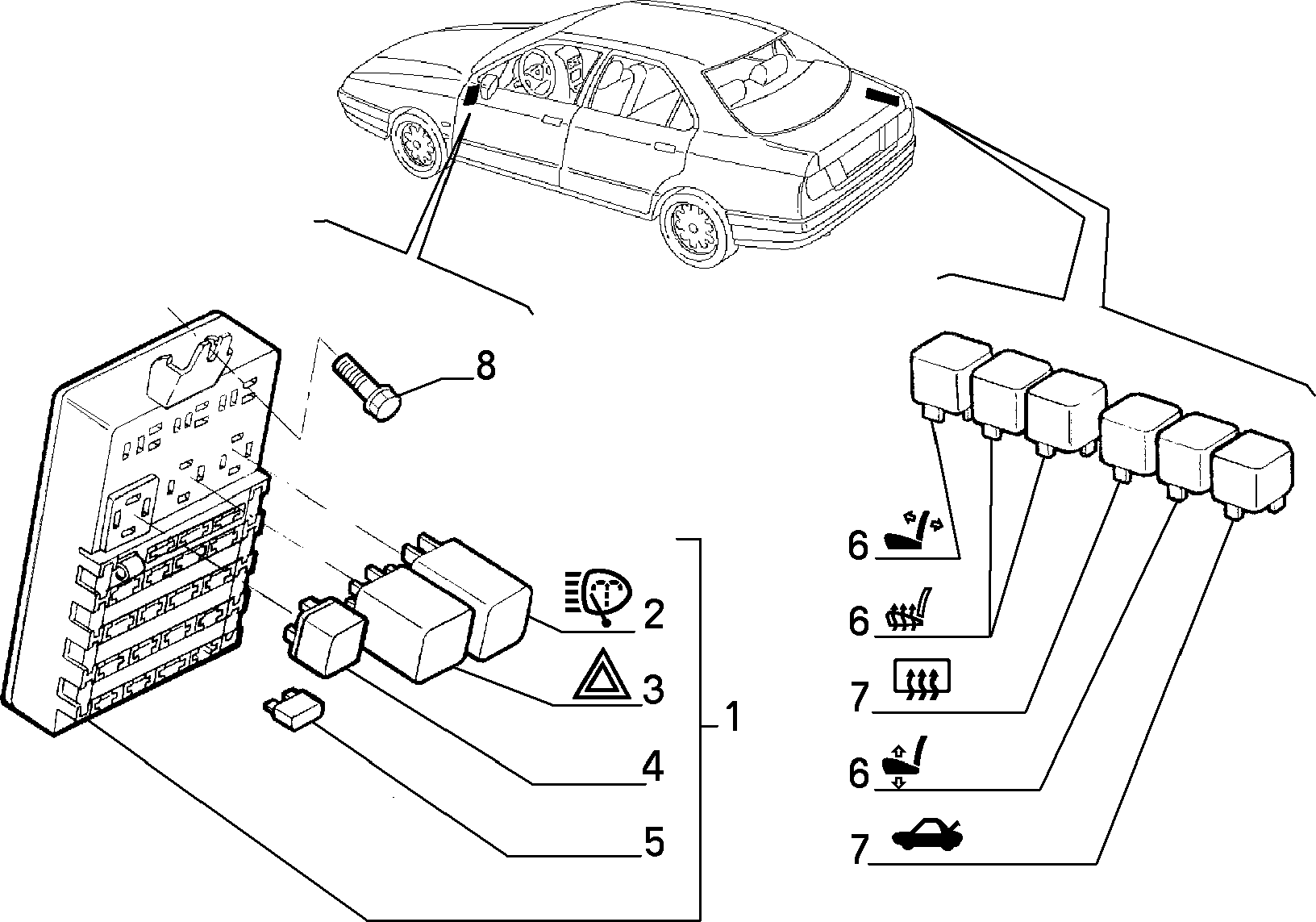 8
2
3
1
4
5
6
6
7
6
7