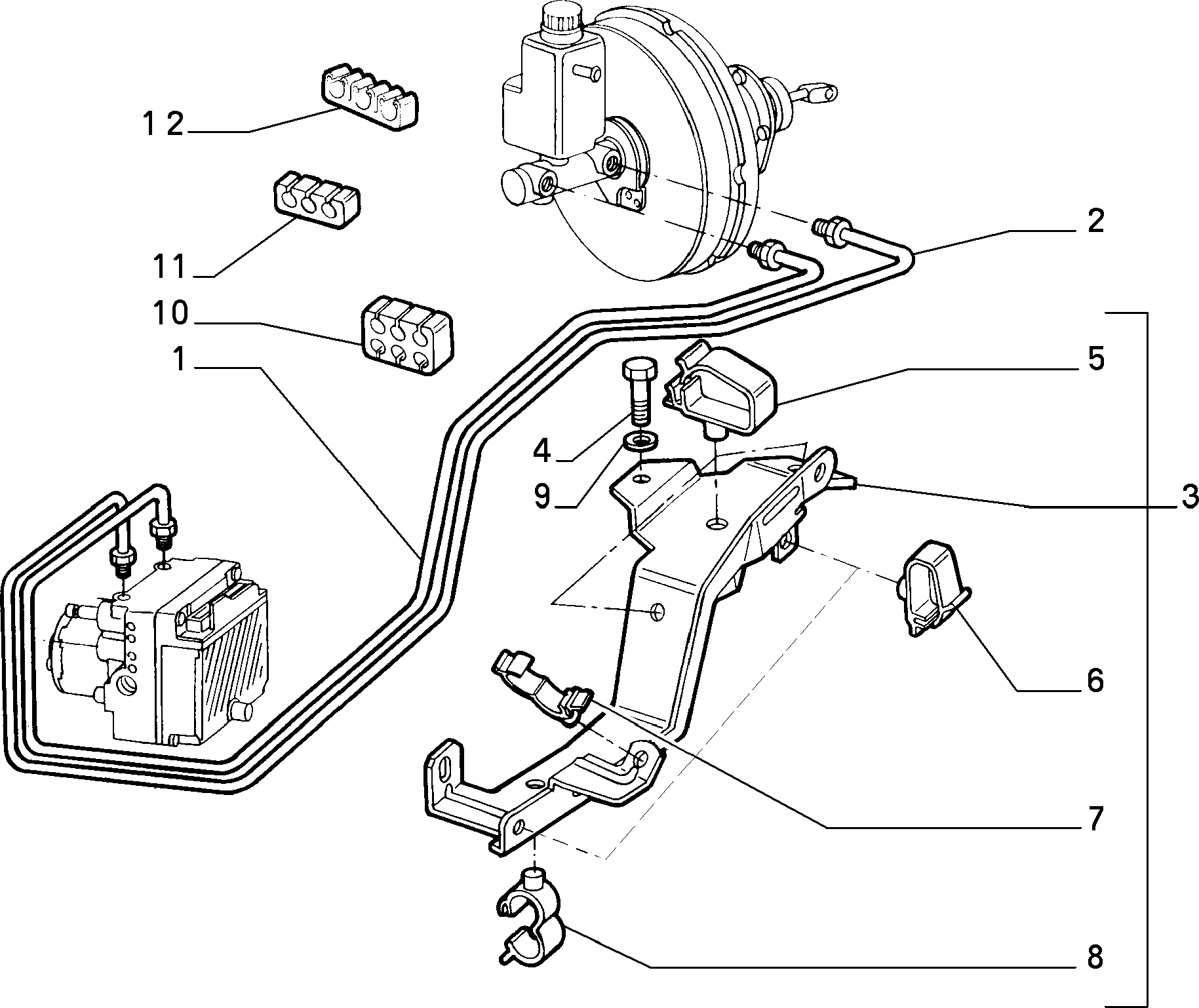 12
11
10
1
2
5
4
9
3
6
7
8