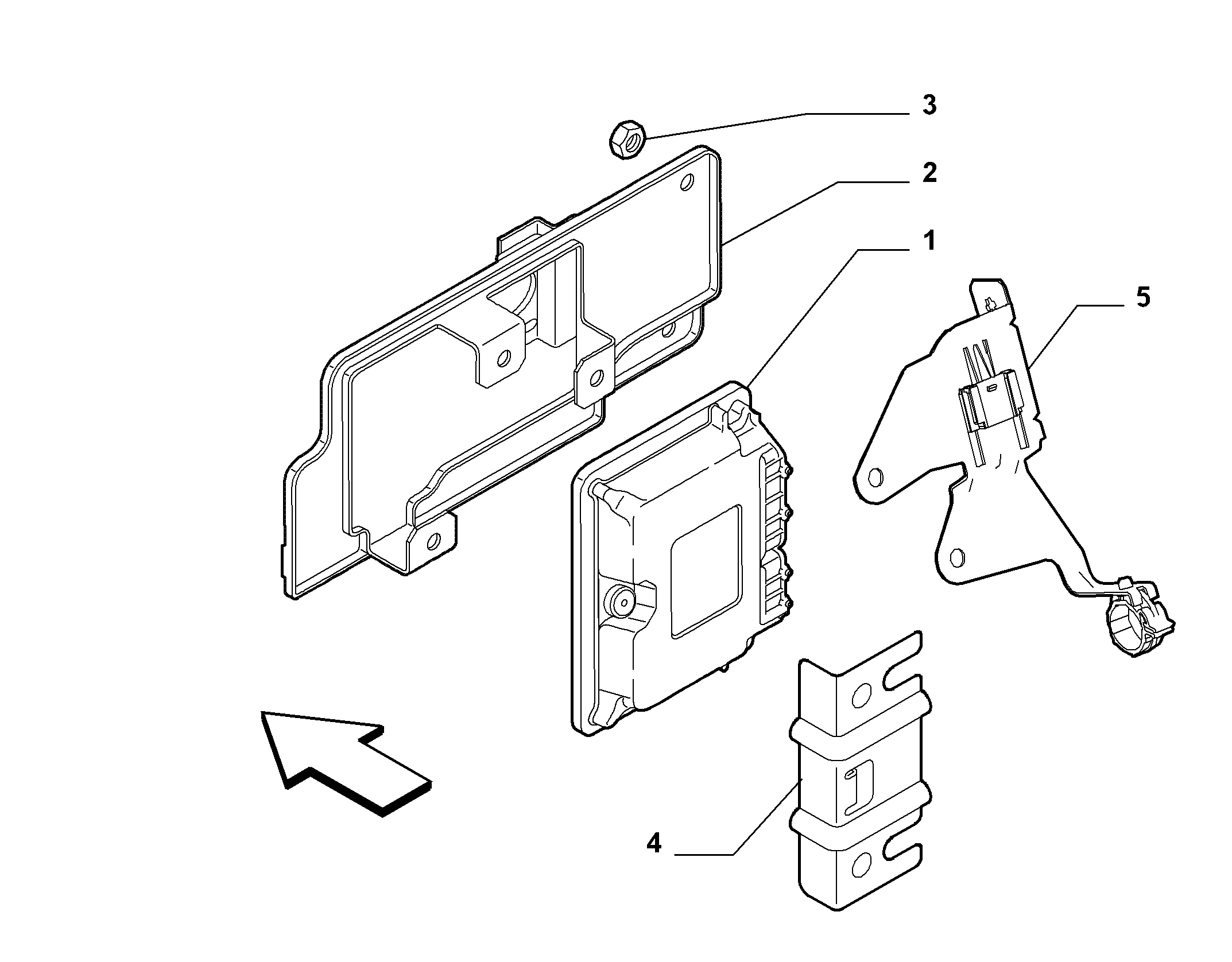 3

2

1

5

4