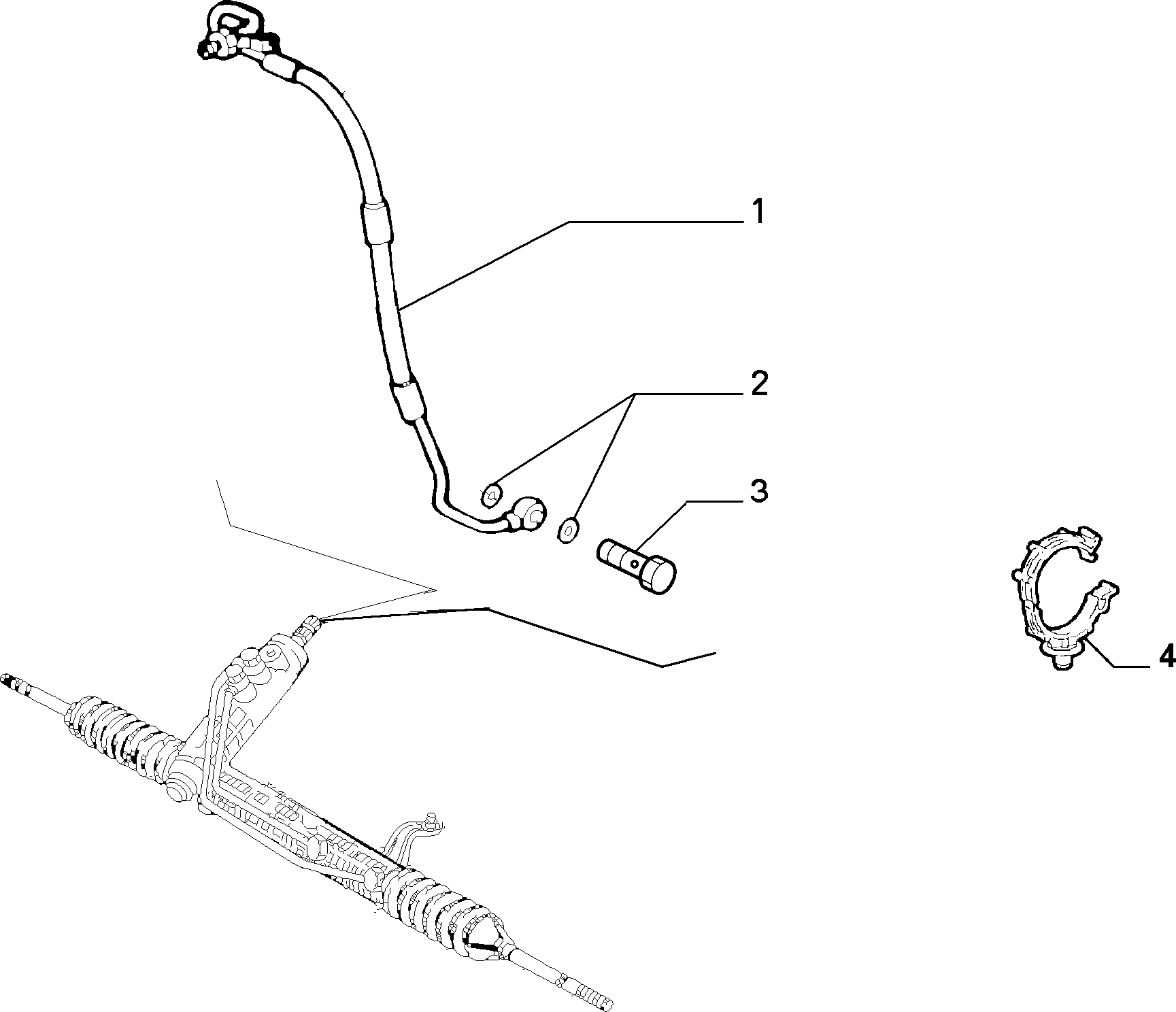 1
2
3
4