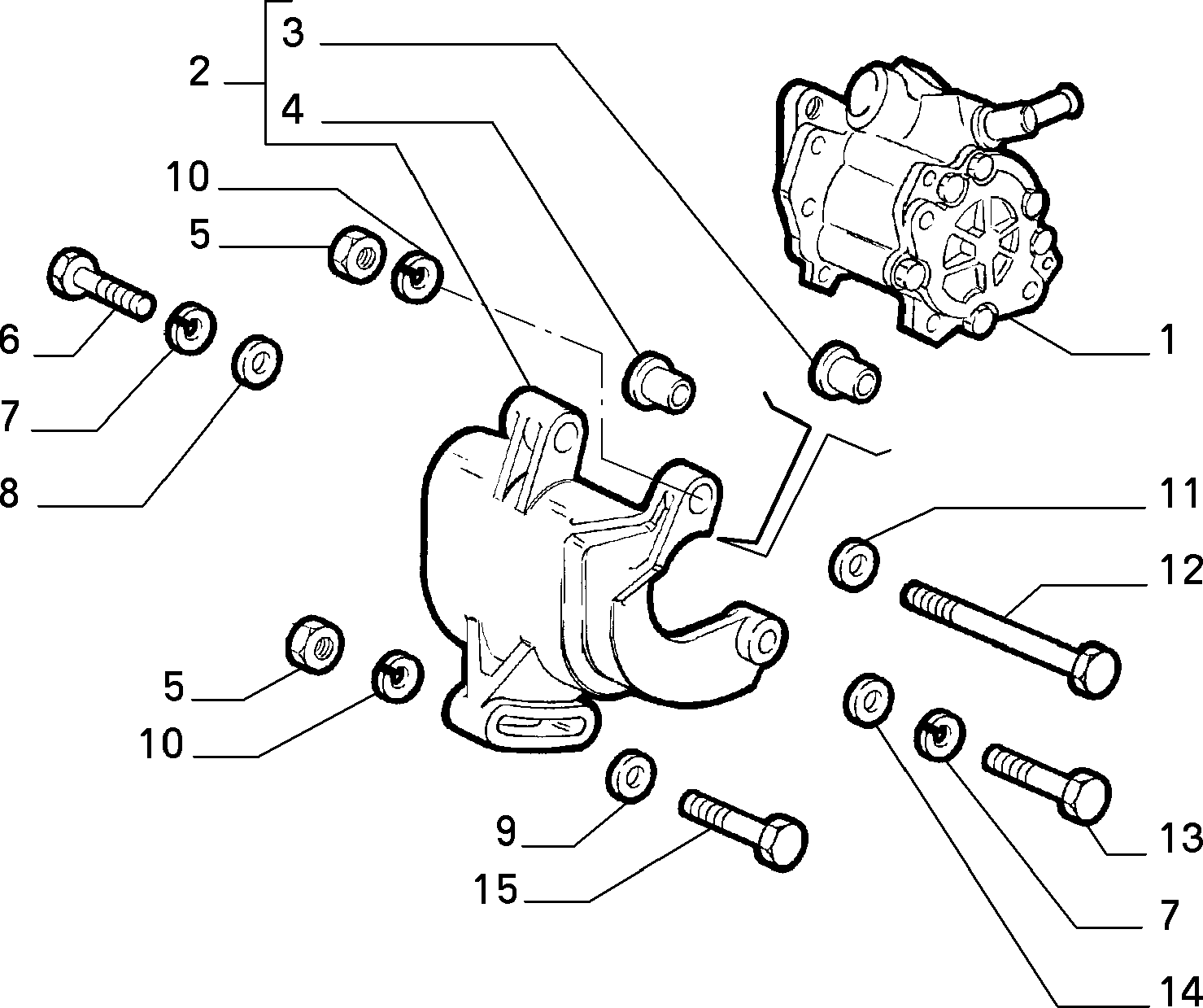 3
2
4
10
5
6
7
8
1
11
12
5
10
9
15
13
7
14