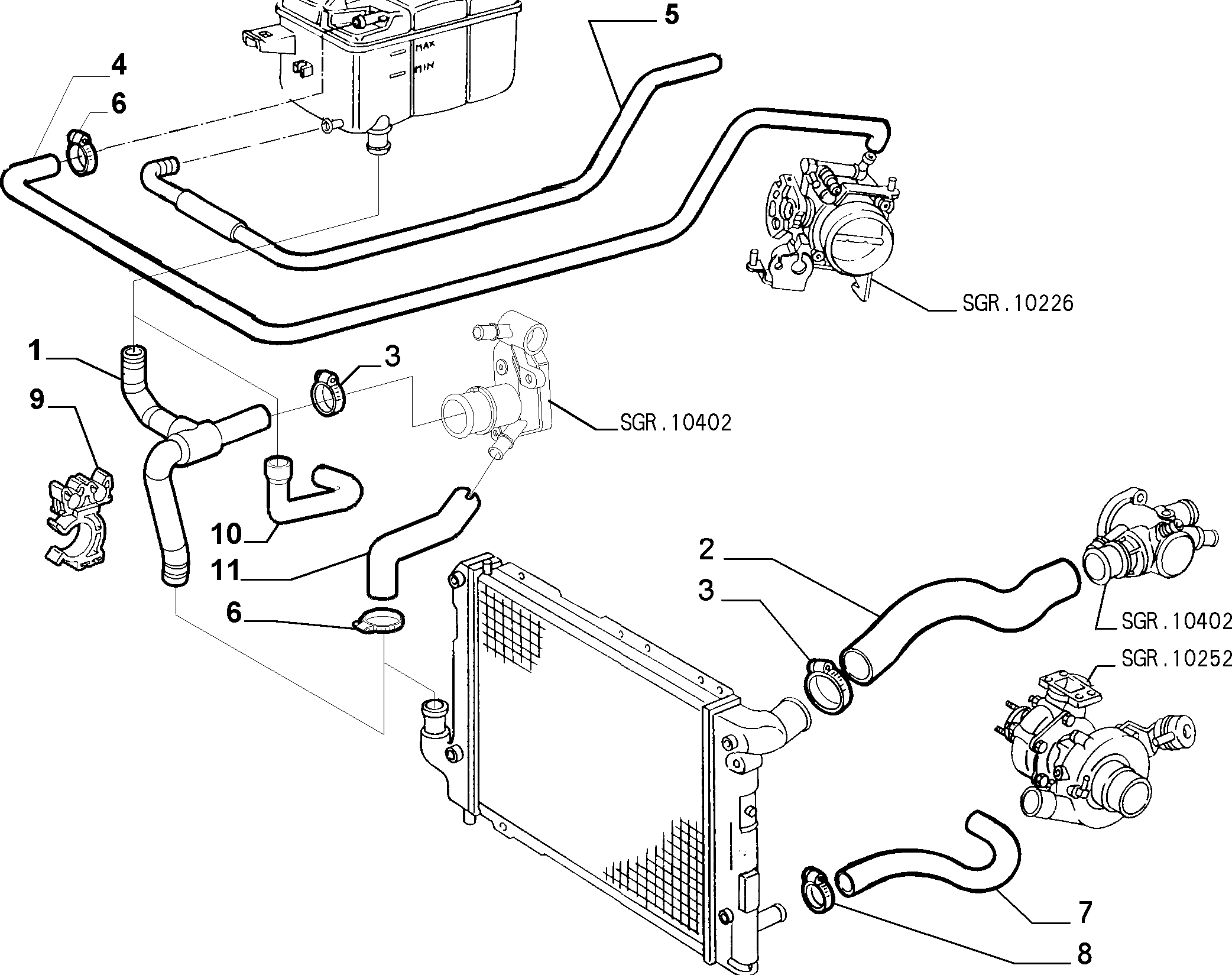 5
MAX
MIN
4
6
SGR.10226
1
3
9
SGR.10402
10
11
2
3
6
SGR.10402
SGR.10252
7
8