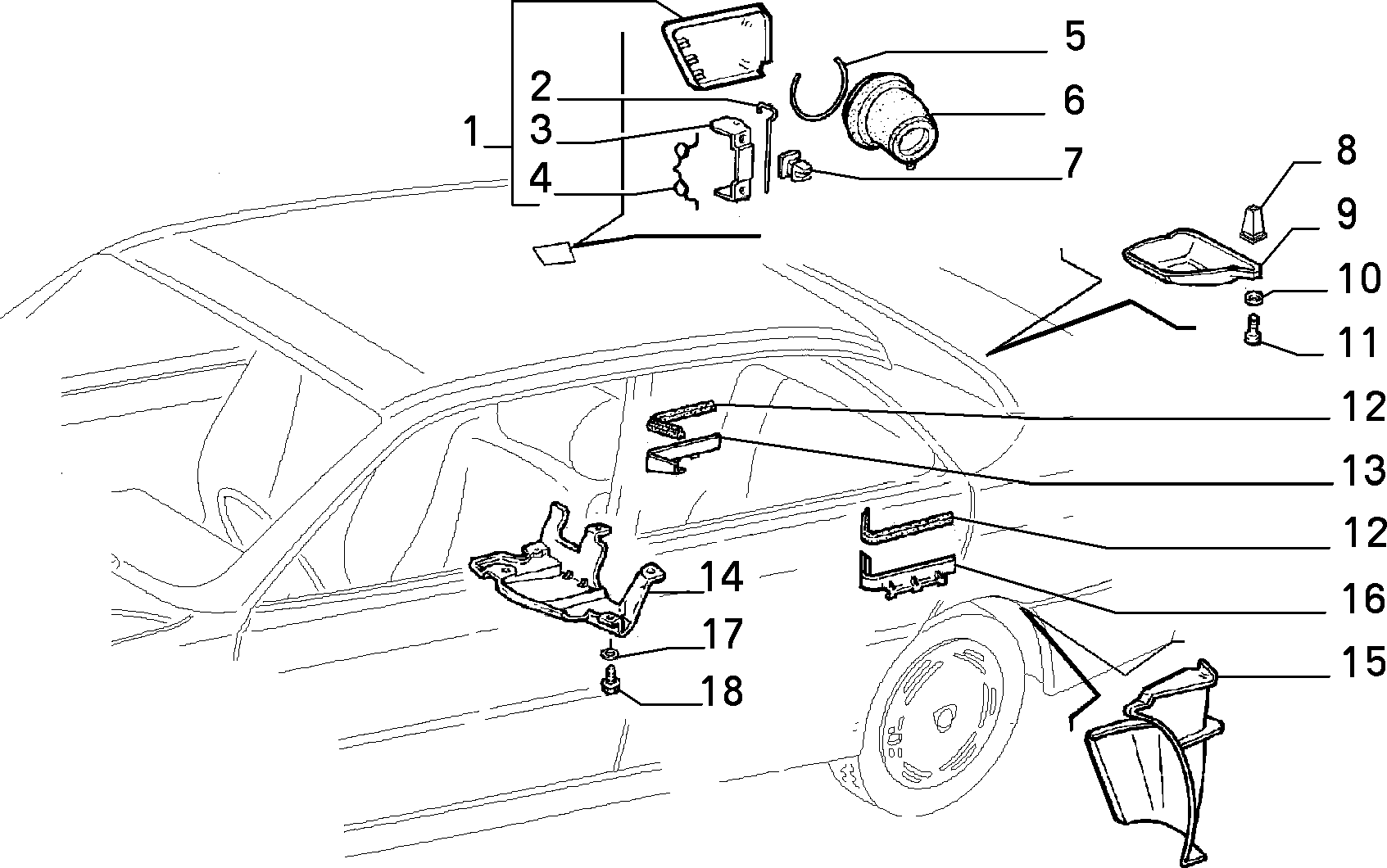 1
2
3
4
5
6
7
8
9
10
11
12
13
12
14
16
17
15
18