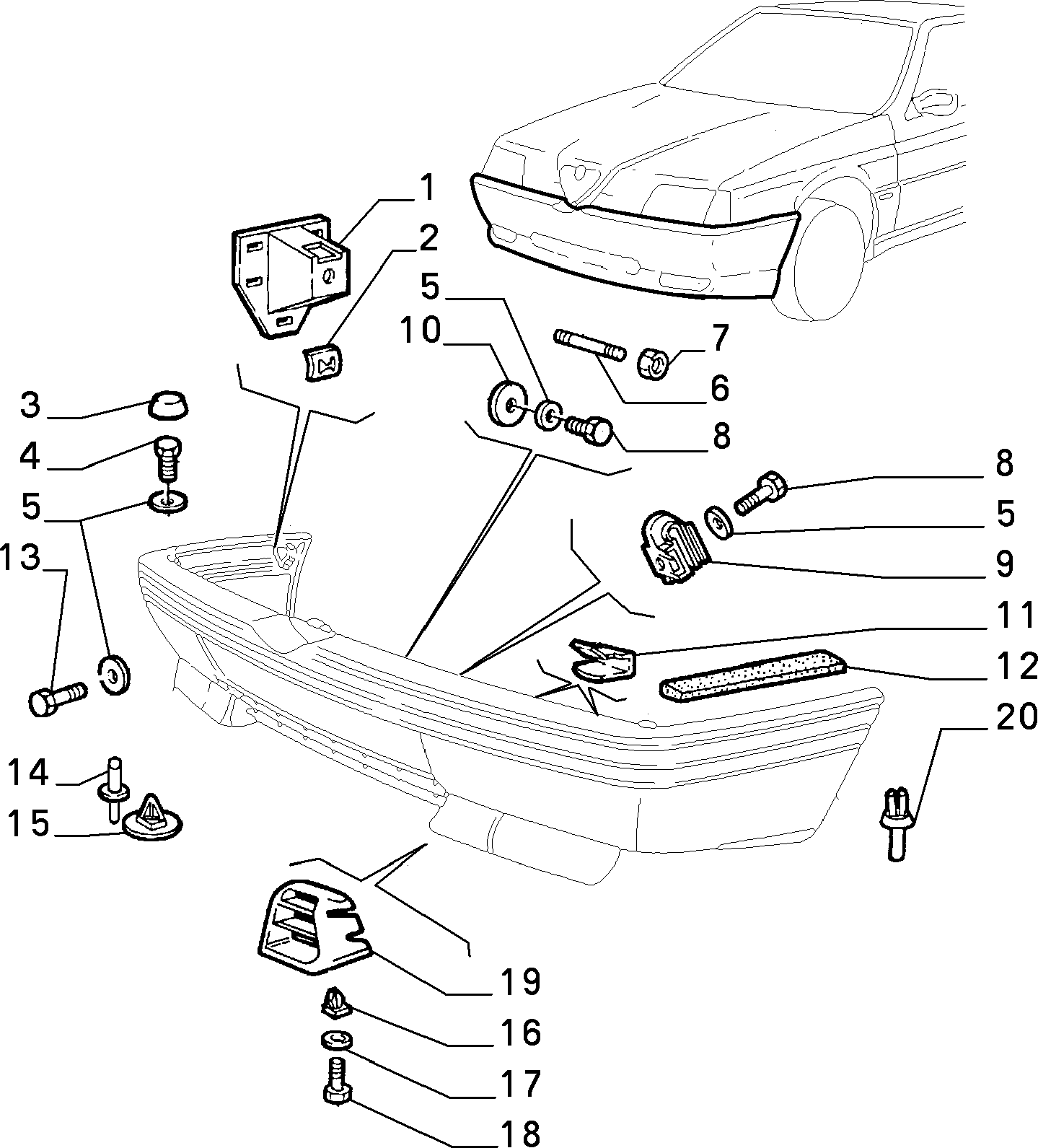 1
2
5
10
7
6
8
3
4
5
13
8
5
9
11
12
20
14
15
19
16
17
18