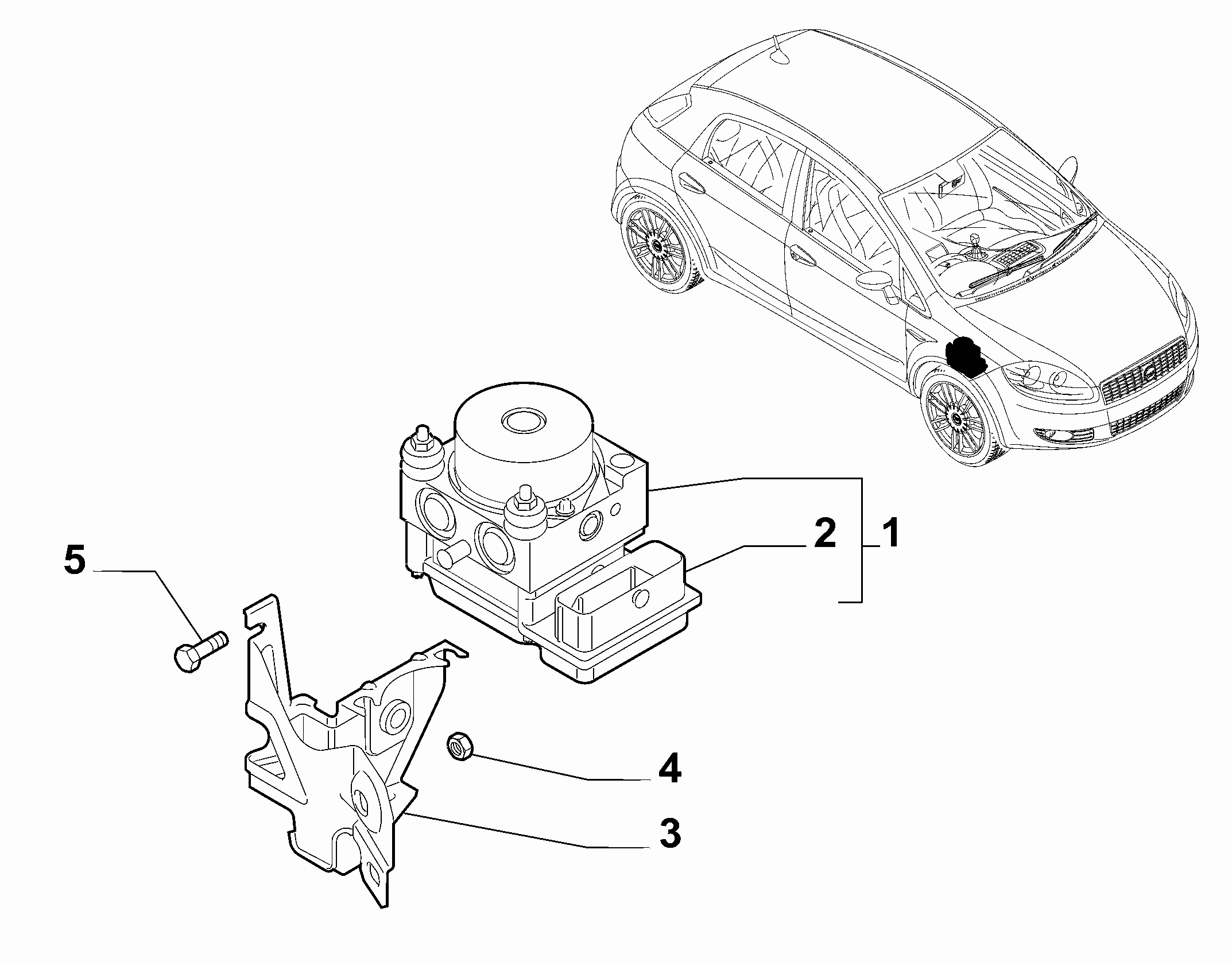 2
1
5
4
3