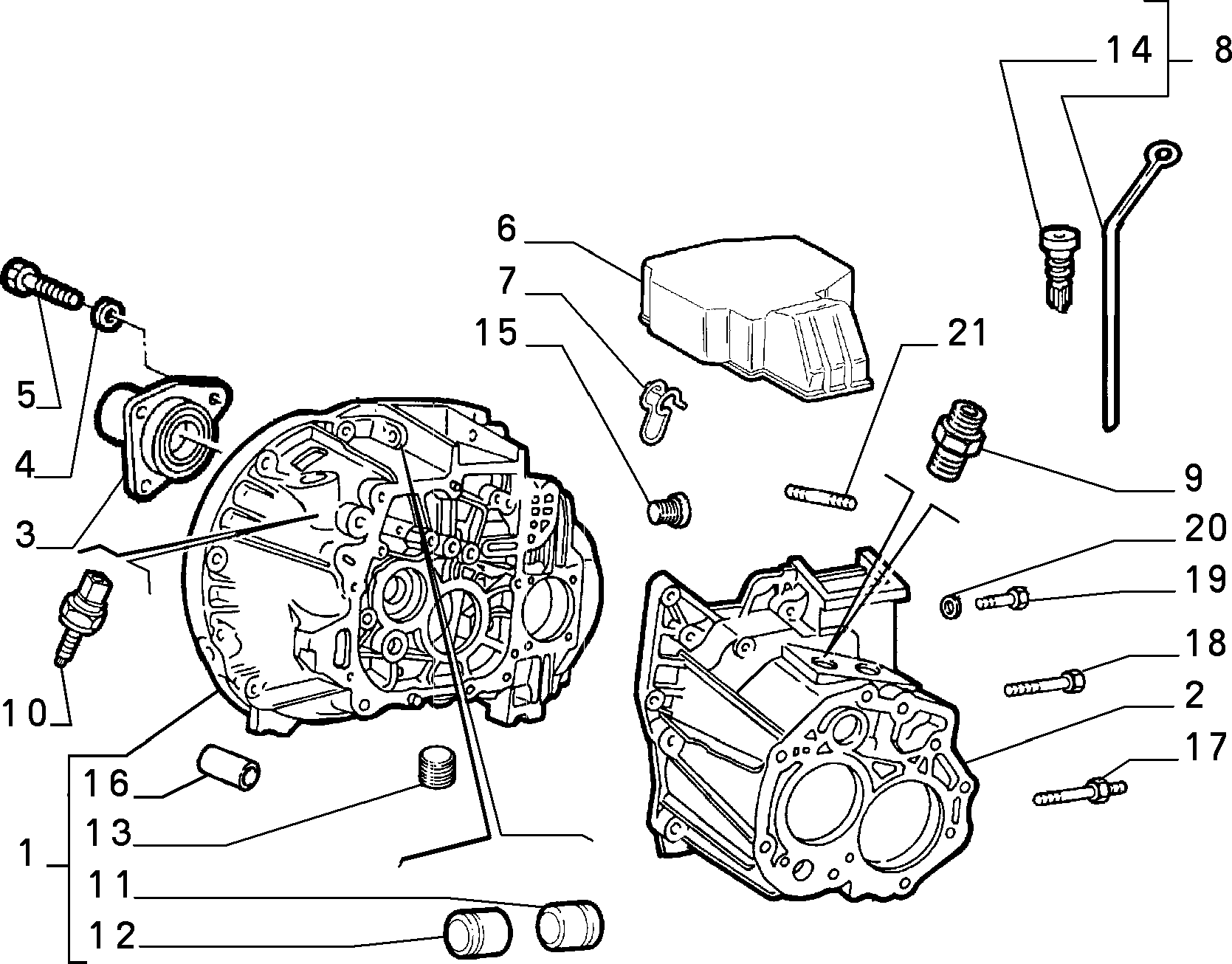 14
8
6
7
15
21
5
4
3
9
20
19
10
18
2
17
16
13
1
11
12