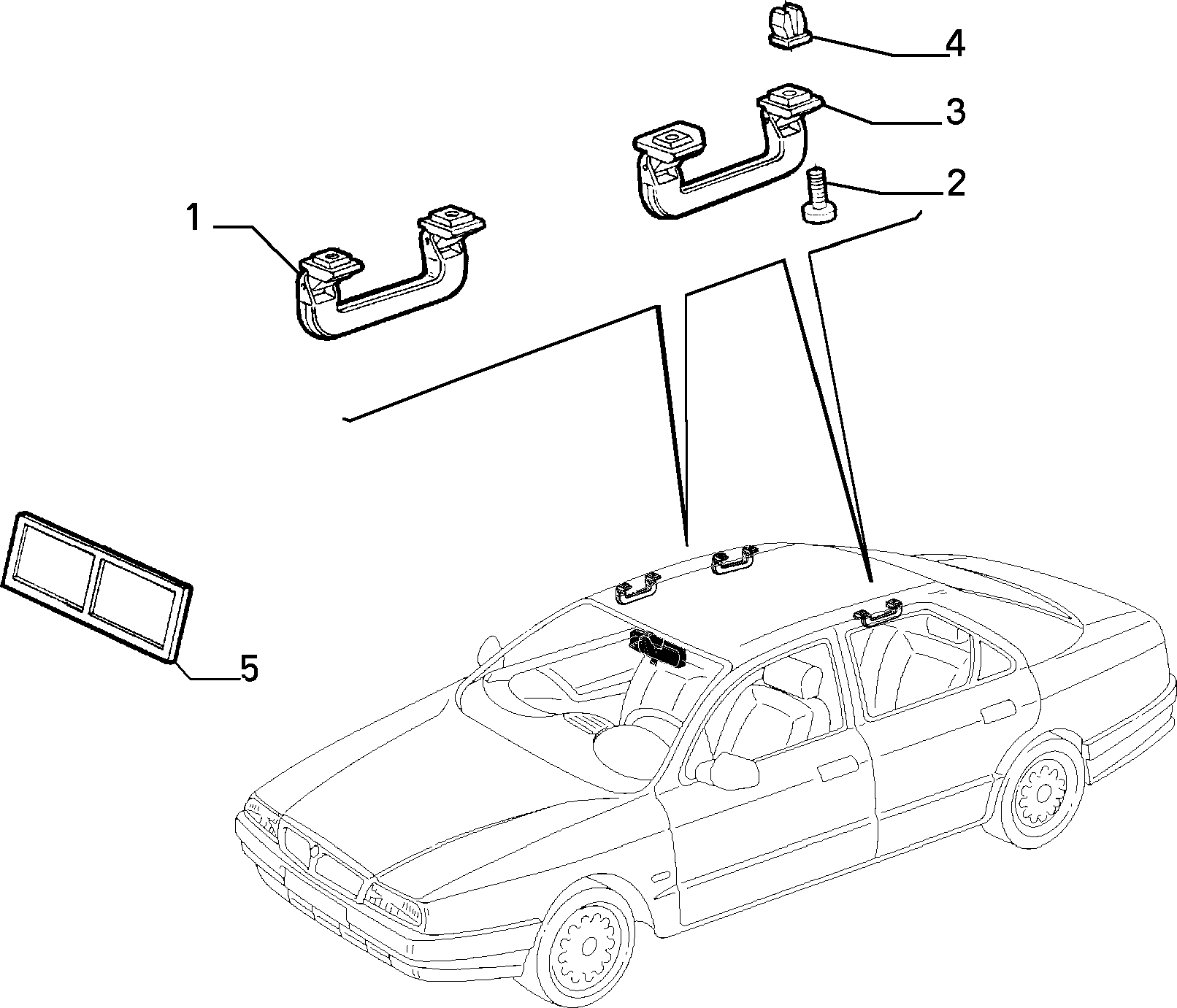 4
3
2
1
5