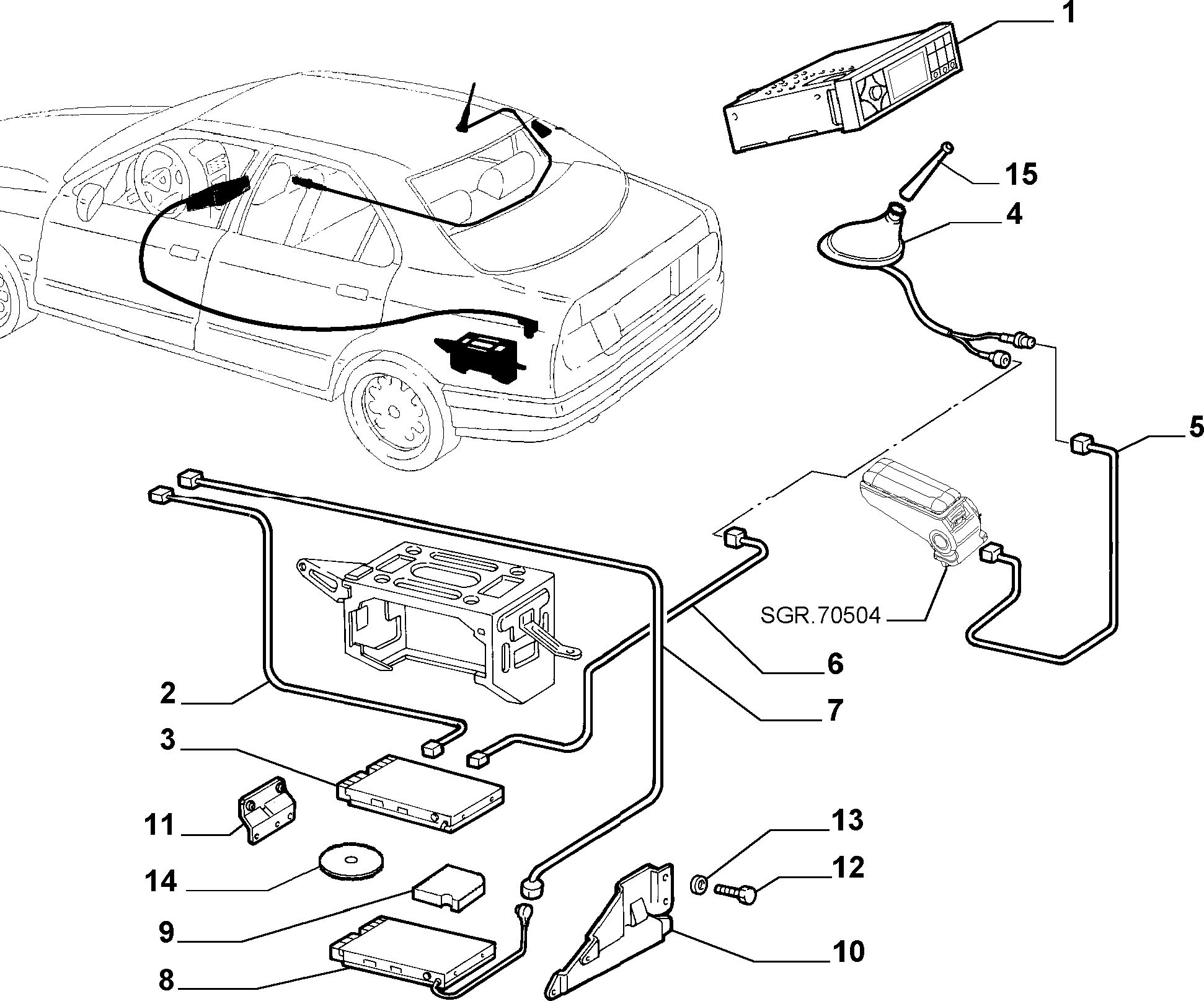 1
15
4
5
SGR.70504
6
7
2
3
11
14
9
8
13
12
10