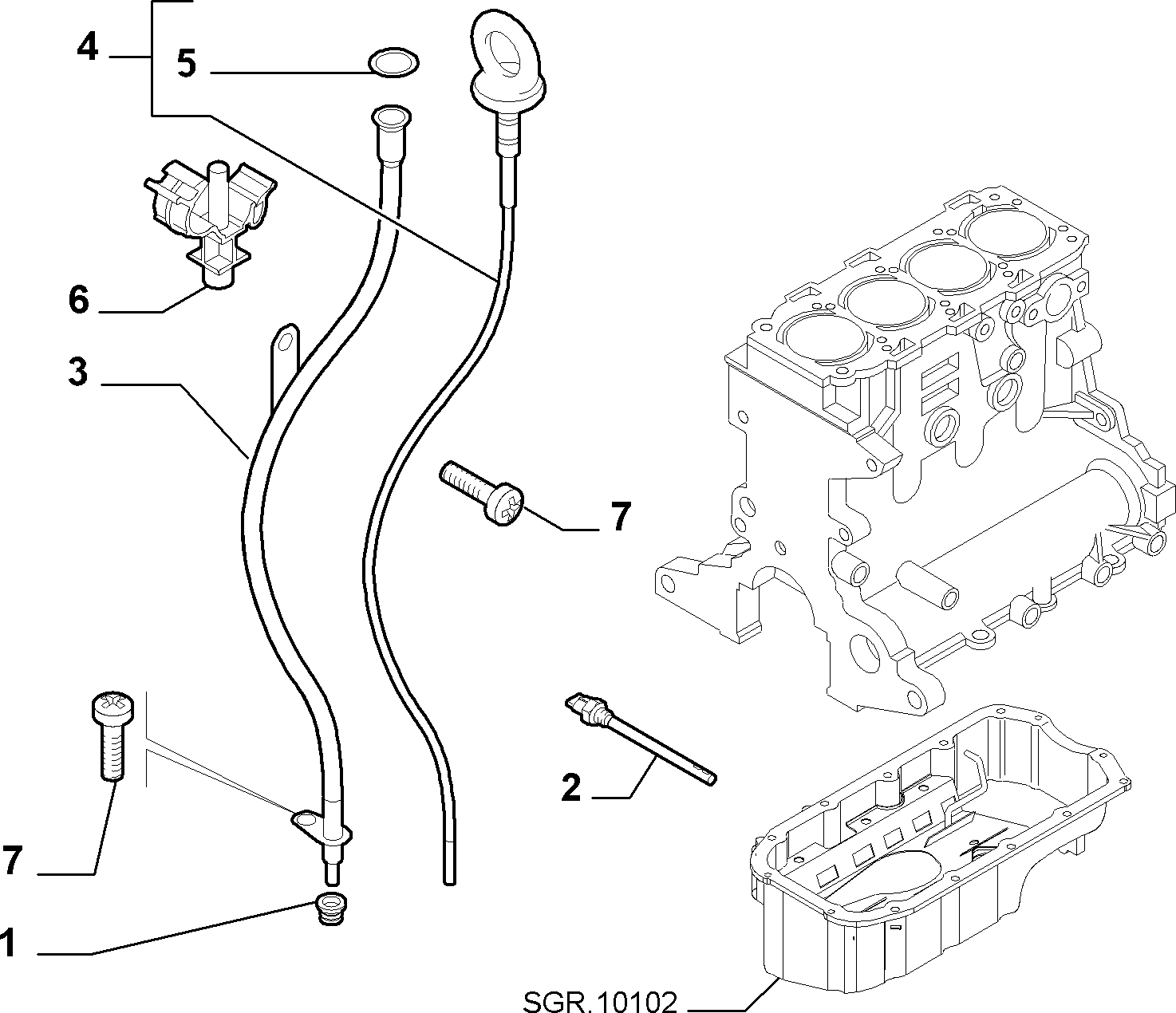 4
5
6
3
7
2
7
1
SGR.10102