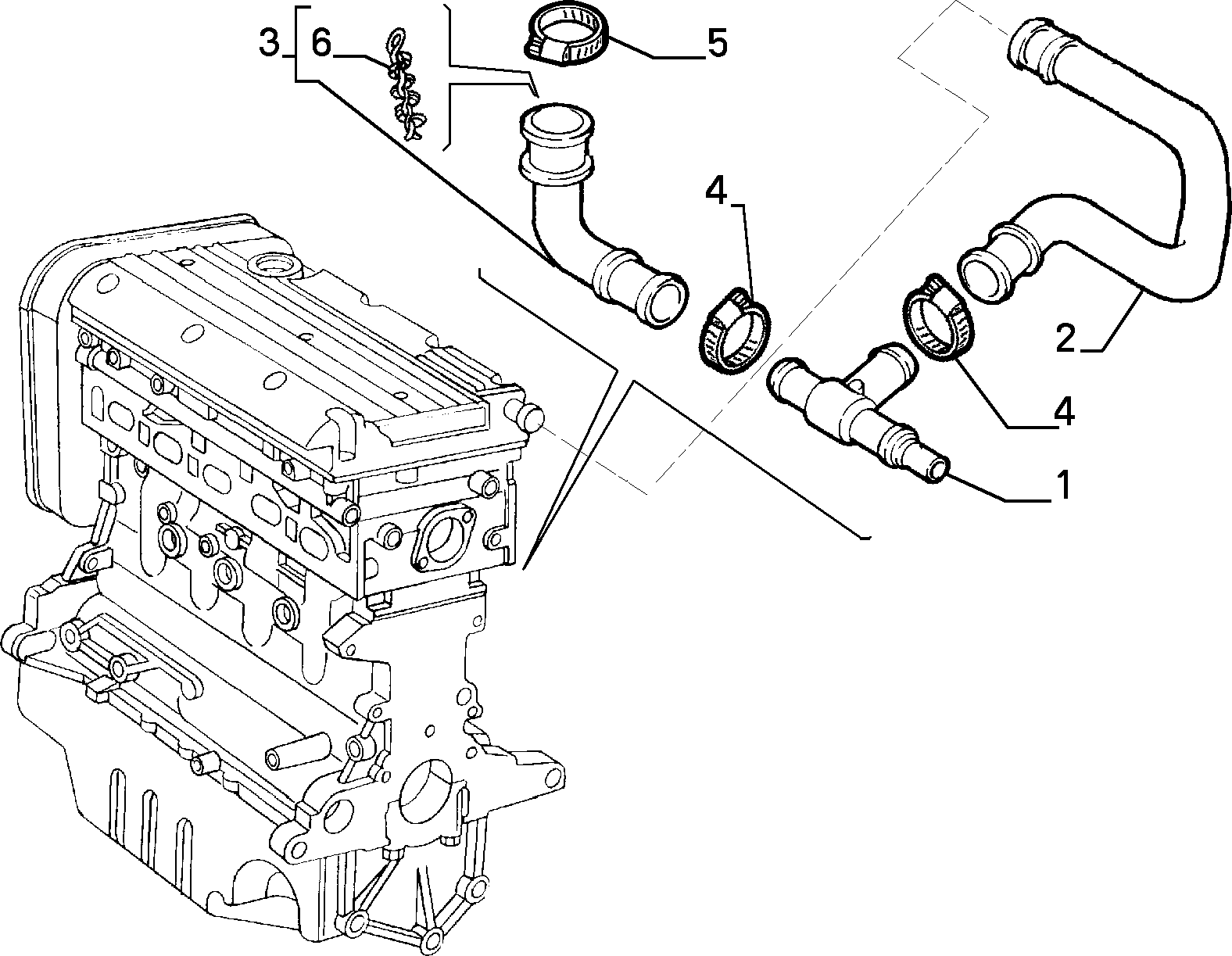 3
6
5
4
2
4
1